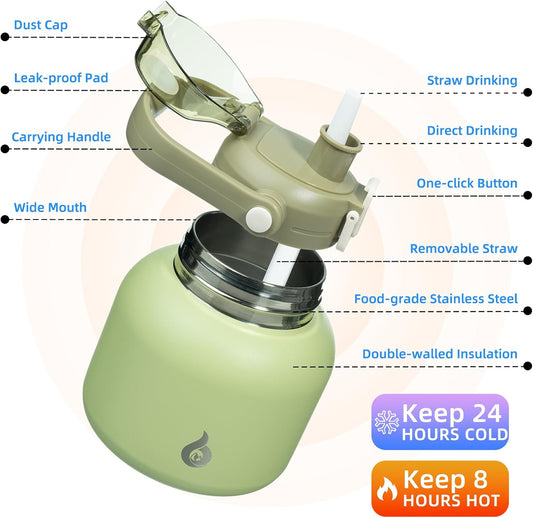 Dust Cap

Leak-proof Pad

Carrying Handle

Wide Mouth

Straw Drinking

Direct Drinking

One-click Button

Removable Straw

Food-grade Stainless Steel

Double-walled Insulation

Keep 24 HOURS COLD

Keep 8 HOURS HOT