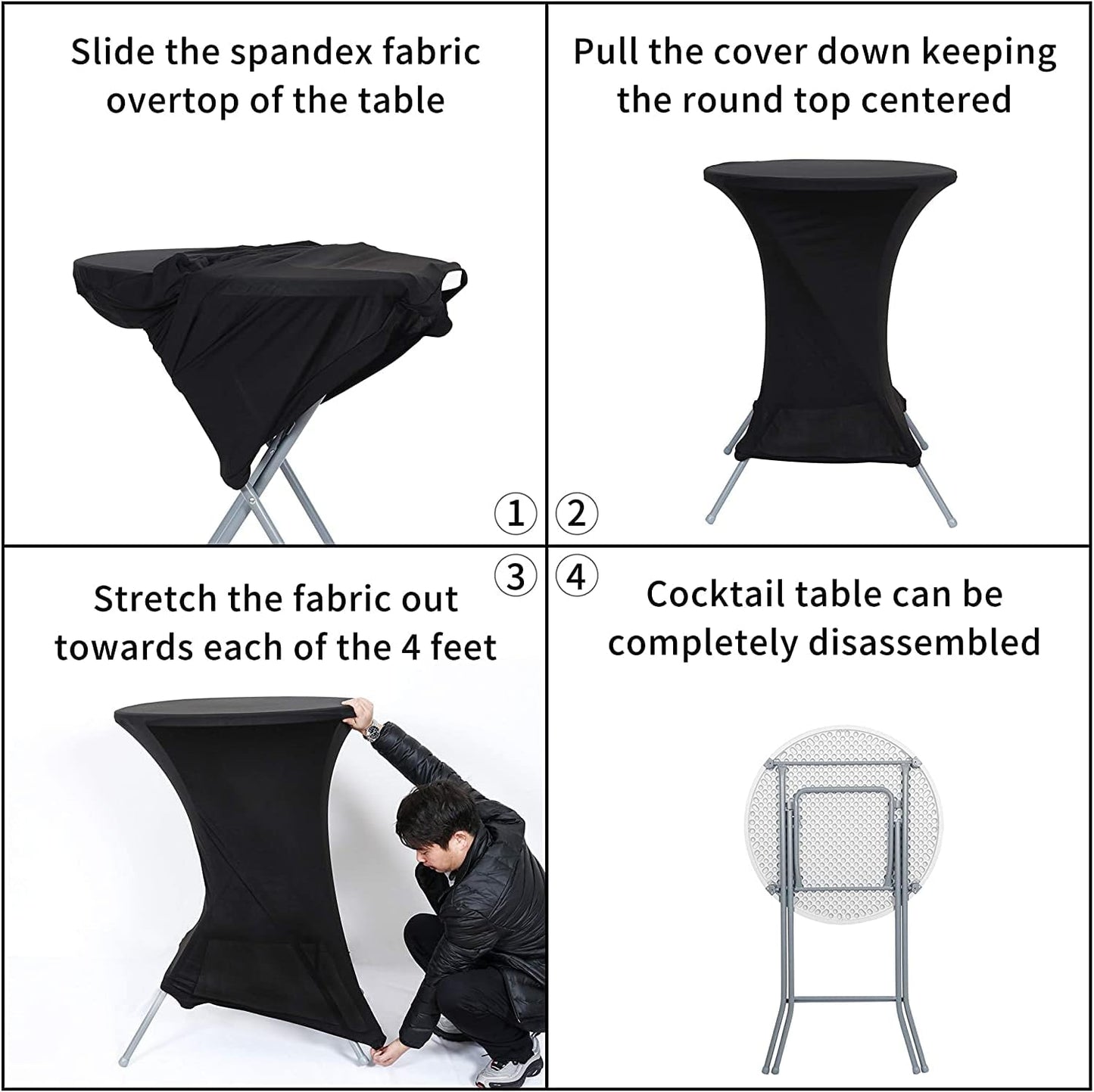 Slide the spandex fabric overtop of the table

①

Pull the cover down keeping the round top centered

②

③

Stretch the fabric out towards each of the 4 feet

④

Cocktail table can be completely disassembled