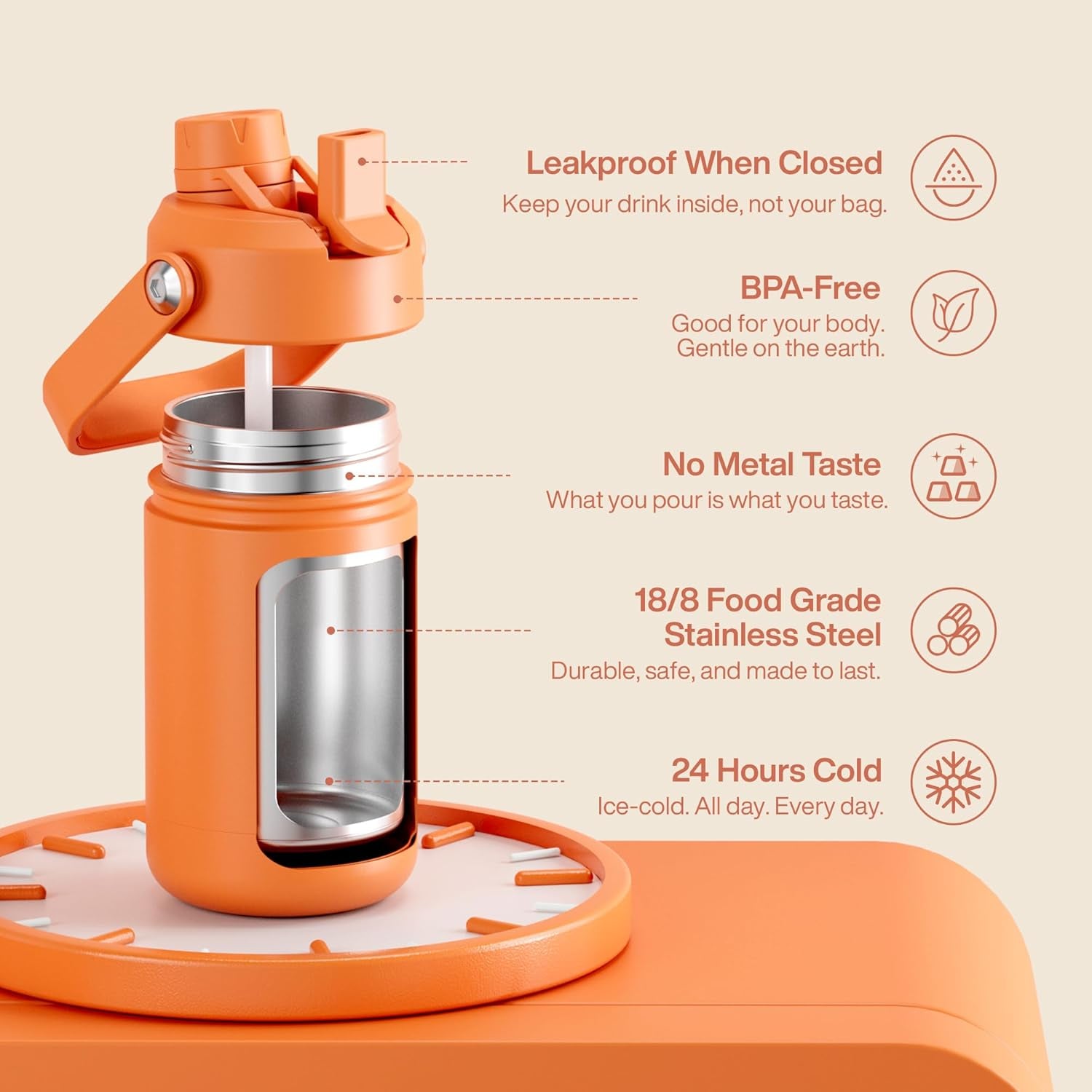 Leakproof When Closed
Keep your drink inside, not your bag.

BPA-Free
Good for your body.
Gentle on the earth.

No Metal Taste
What you pour is what you taste.

18/8 Food Grade Stainless Steel
Durable, safe, and made to last.

24 Hours Cold
Ice-cold. All day. Every day.