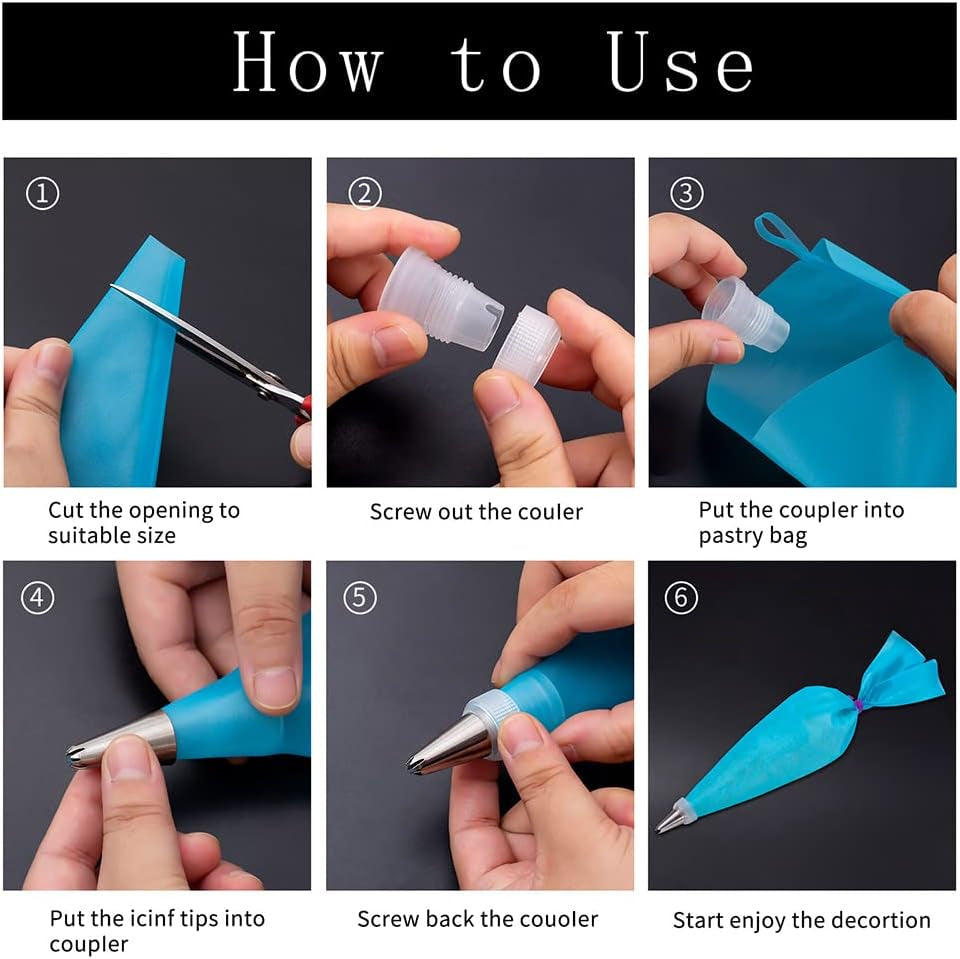 How to Use

①

Cut the opening to suitable size

②

Screw out the couler

③

Put the coupler into pastry bag

④

Put the icinf tips into coupler

⑤

Screw back the couoler

⑥

Start enjoy the decortion