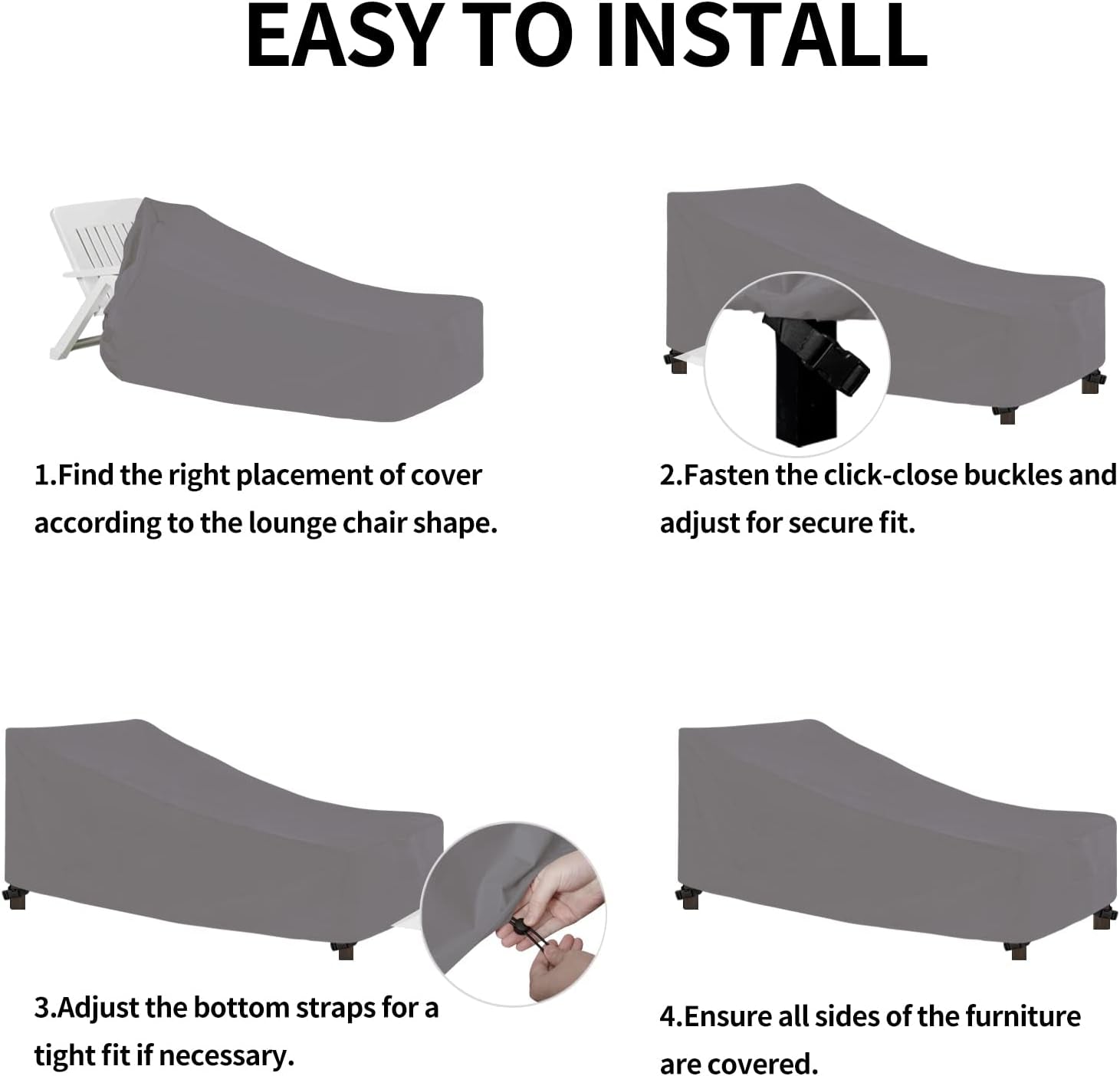 EASY TO INSTALL

1.Find the right placement of cover according to the lounge chair shape.

2.Fasten the click-close buckles and adjust for secure fit.

3.Adjust the bottom straps for a tight fit if necessary.

4.Ensure all sides of the furniture are covered.