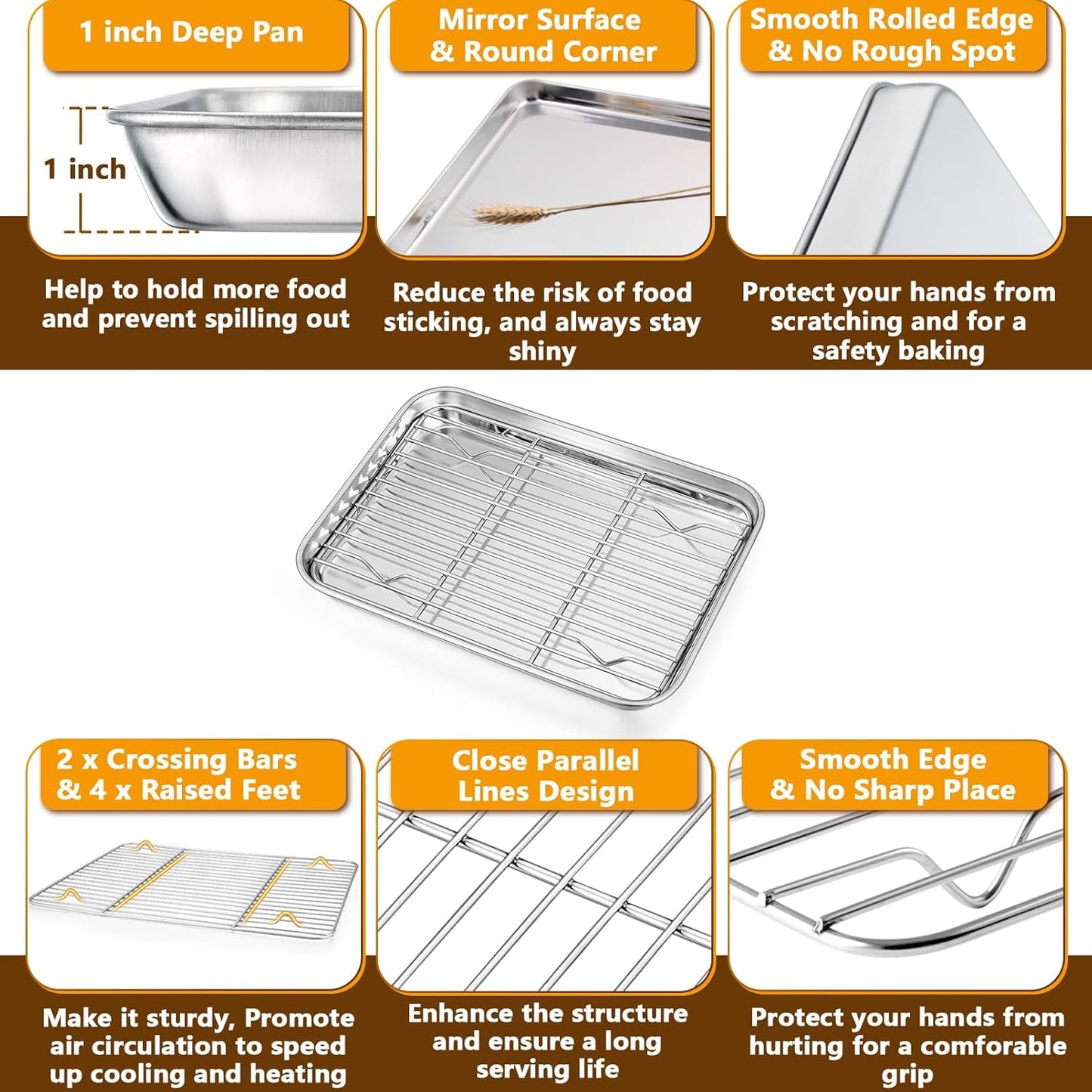 1 inch Deep Pan

1 inch

Help to hold more food and prevent spilling out

Mirror Surface & Round Corner

Reduce the risk of food sticking, and always stay shiny

Smooth Rolled Edge & No Rough Spot

Protect your hands from scratching and for a safety baking

2 x Crossing Bars & 4 x Raised Feet

Make it sturdy, Promote air circulation to speed up cooling and heating

Close Parallel Lines Design

Enhance the structure and ensure a long serving life

Smooth Edge & No Sharp Place

Protect your hands from hurting for a comforable grip