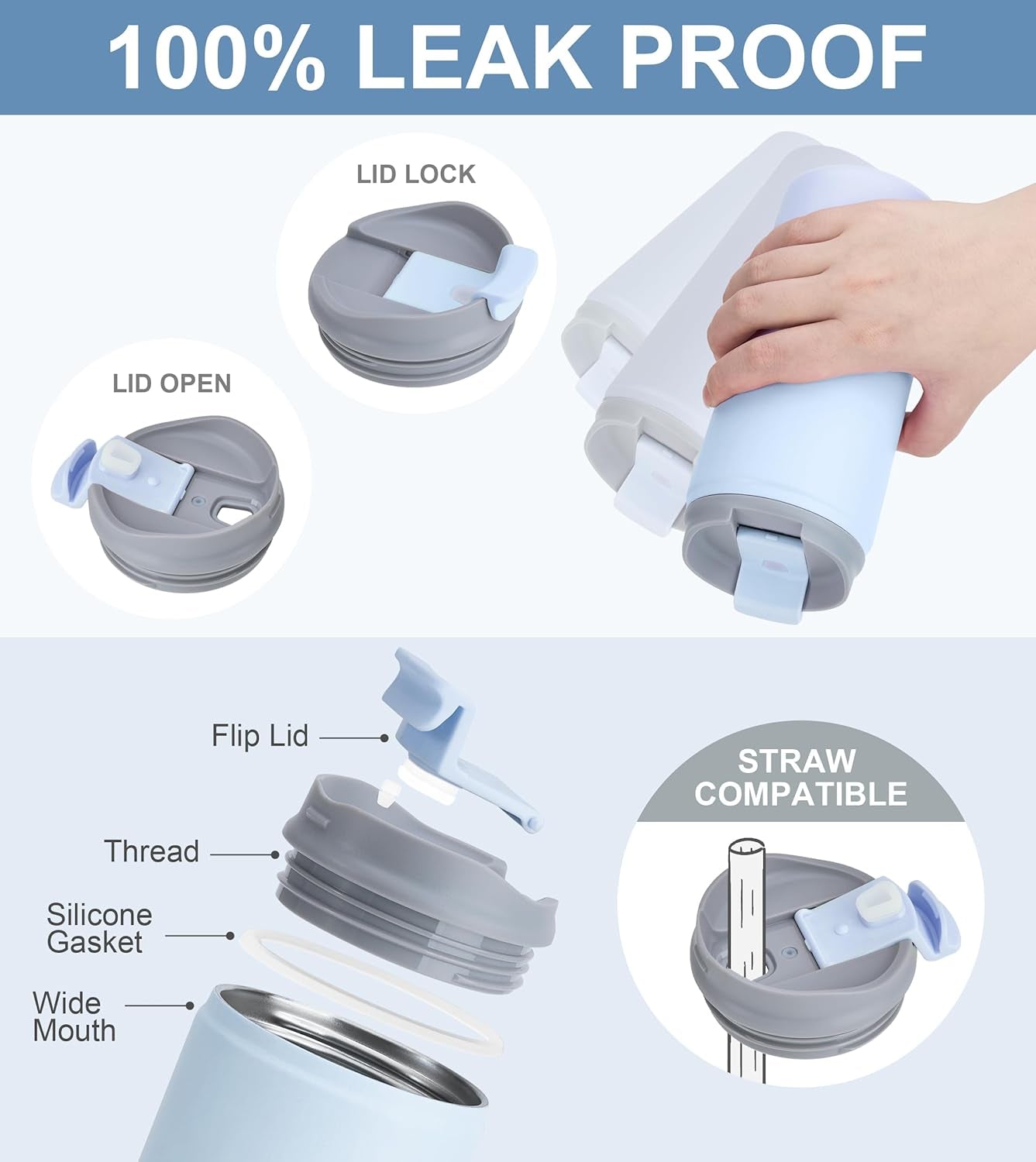 100% LEAK PROOF

LID LOCK

LID OPEN

Flip Lid

Thread

Silicone Gasket

Wide Mouth

STRAW COMPATIBLE