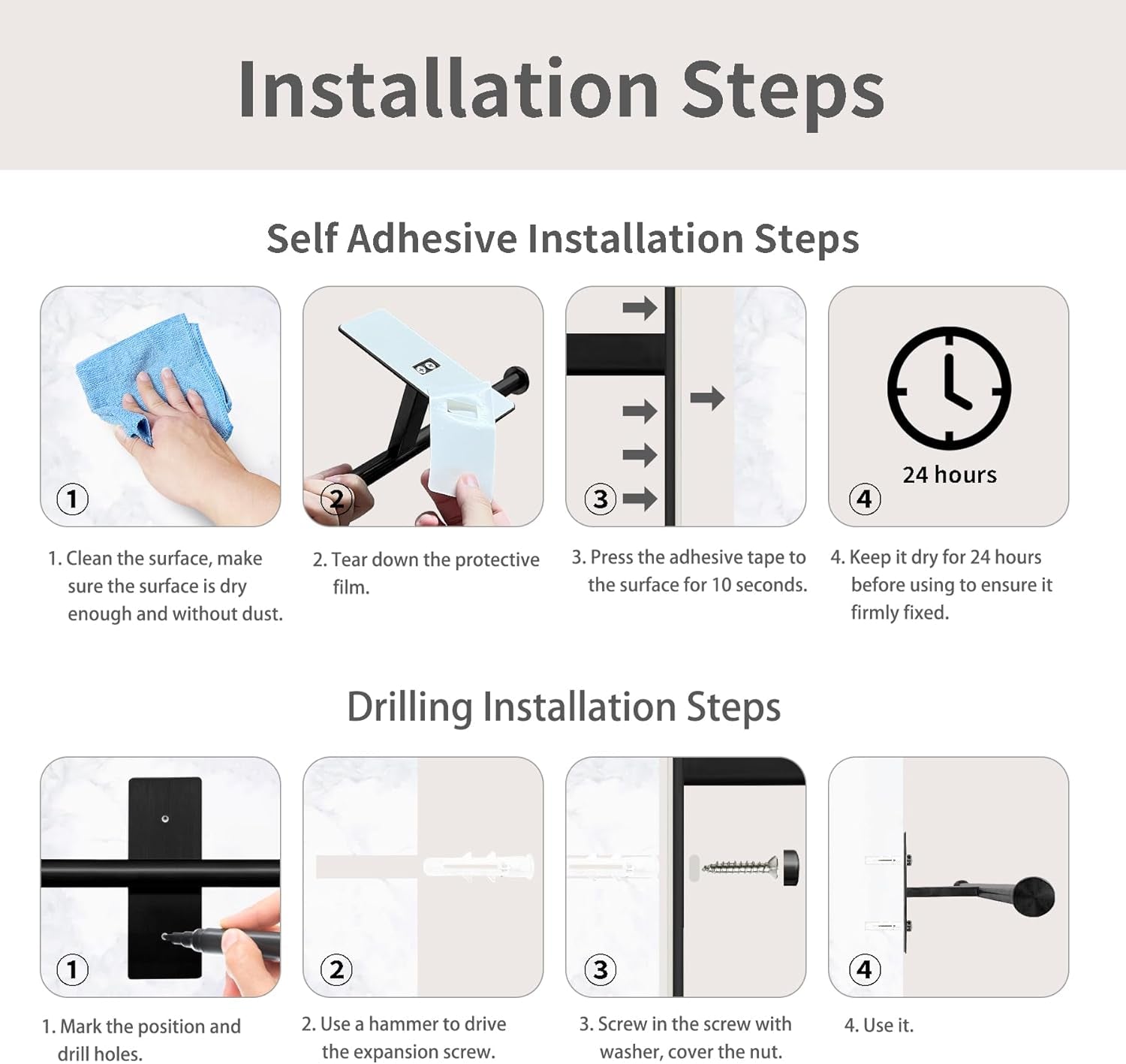 Installation Steps

Self Adhesive Installation Steps

1

2

3

24 hours

4

1. Clean the surface, make sure the surface is dry enough and without dust.

2. Tear down the protective film.

3. Press the adhesive tape to the surface for 10 seconds.

4. Keep it dry for 24 hours before using to ensure it firmly fixed.

Drilling Installation Steps

1

2

3

4

1. Mark the position and drill holes.

2. Use a hammer to drive the expansion screw.

3. Screw in the screw with washer, cover the nut.

4. Use it.