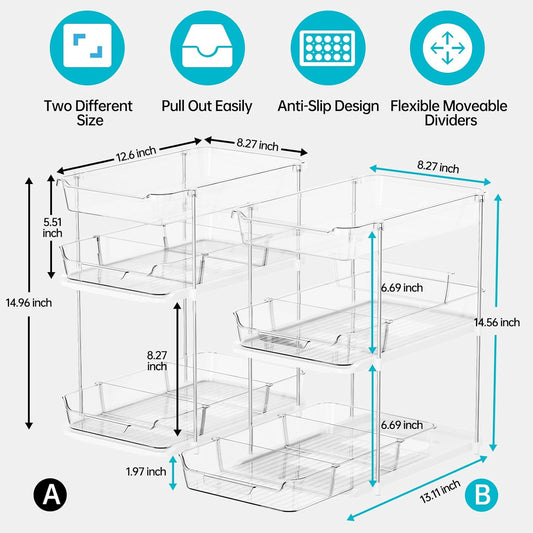 Two Different Size

Pull Out Easily

Anti-Slip Design

Flexible Moveable Dividers

12.6 inch

8.27 inch

8.27 inch

5.51 inch

14.96 inch

8.27 inch

6.69 inch

14.56 inch

6.69 inch

1.97 inch

13.11 inch

A

B