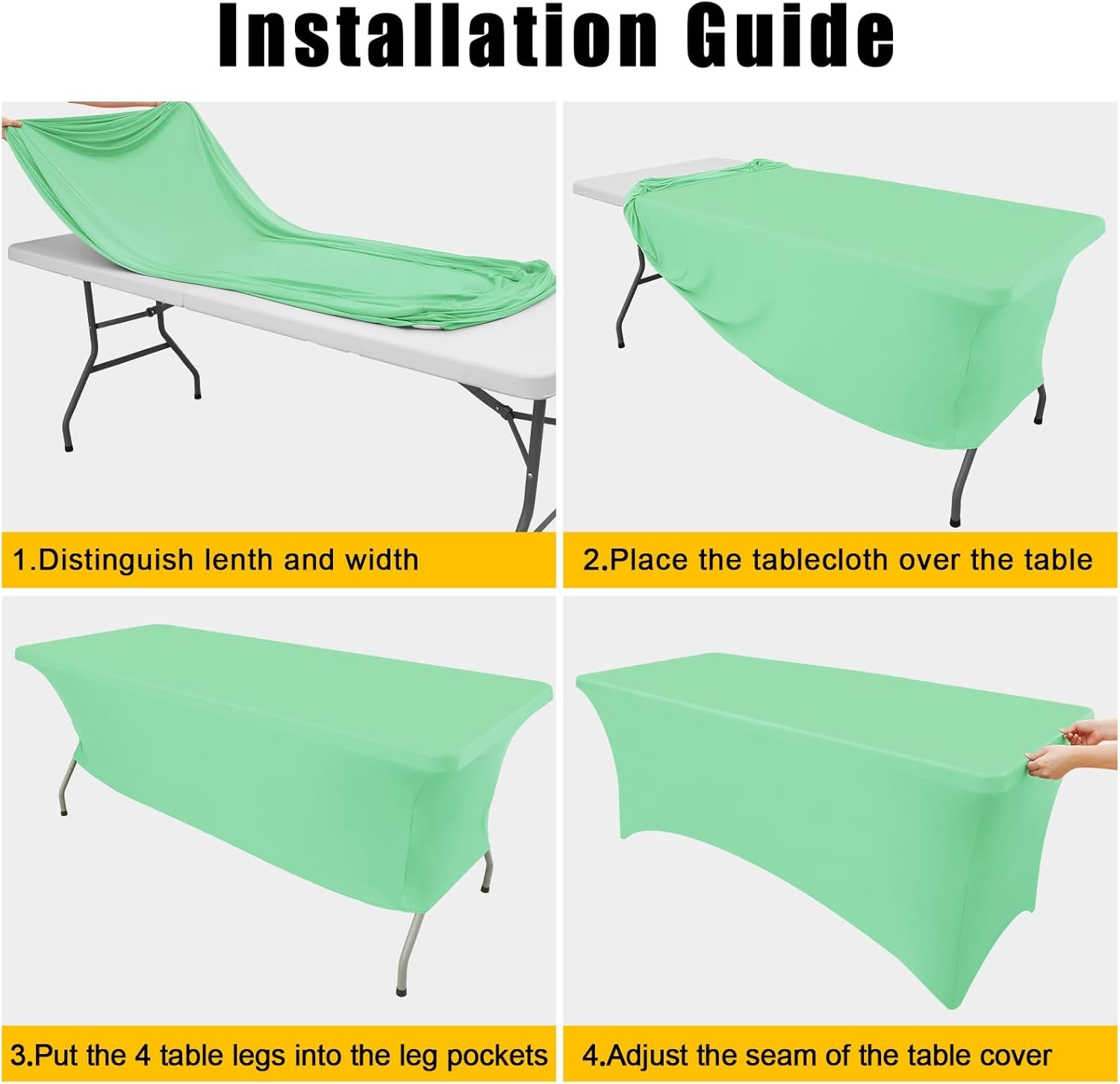 Installation Guide

1.Distinguish lenth and width

2.Place the tablecloth over the table

3.Put the 4 table legs into the leg pockets

4.Adjust the seam of the table cover