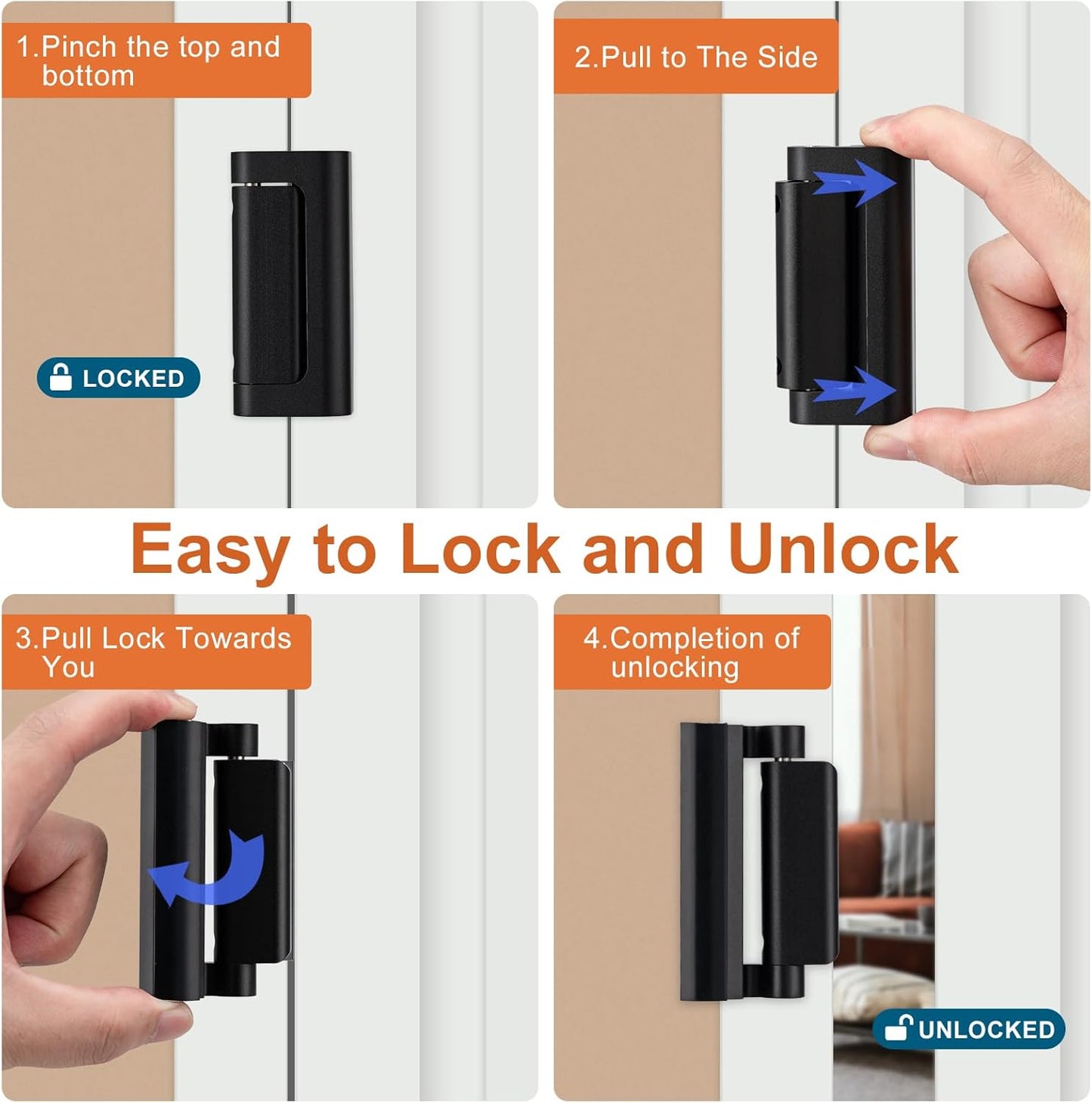 1.Pinch the top and bottom

LOCKED

2.Pull to The Side

Easy to Lock and Unlock

3.Pull Lock Towards You

4.Completion of unlocking

UNLOCKED