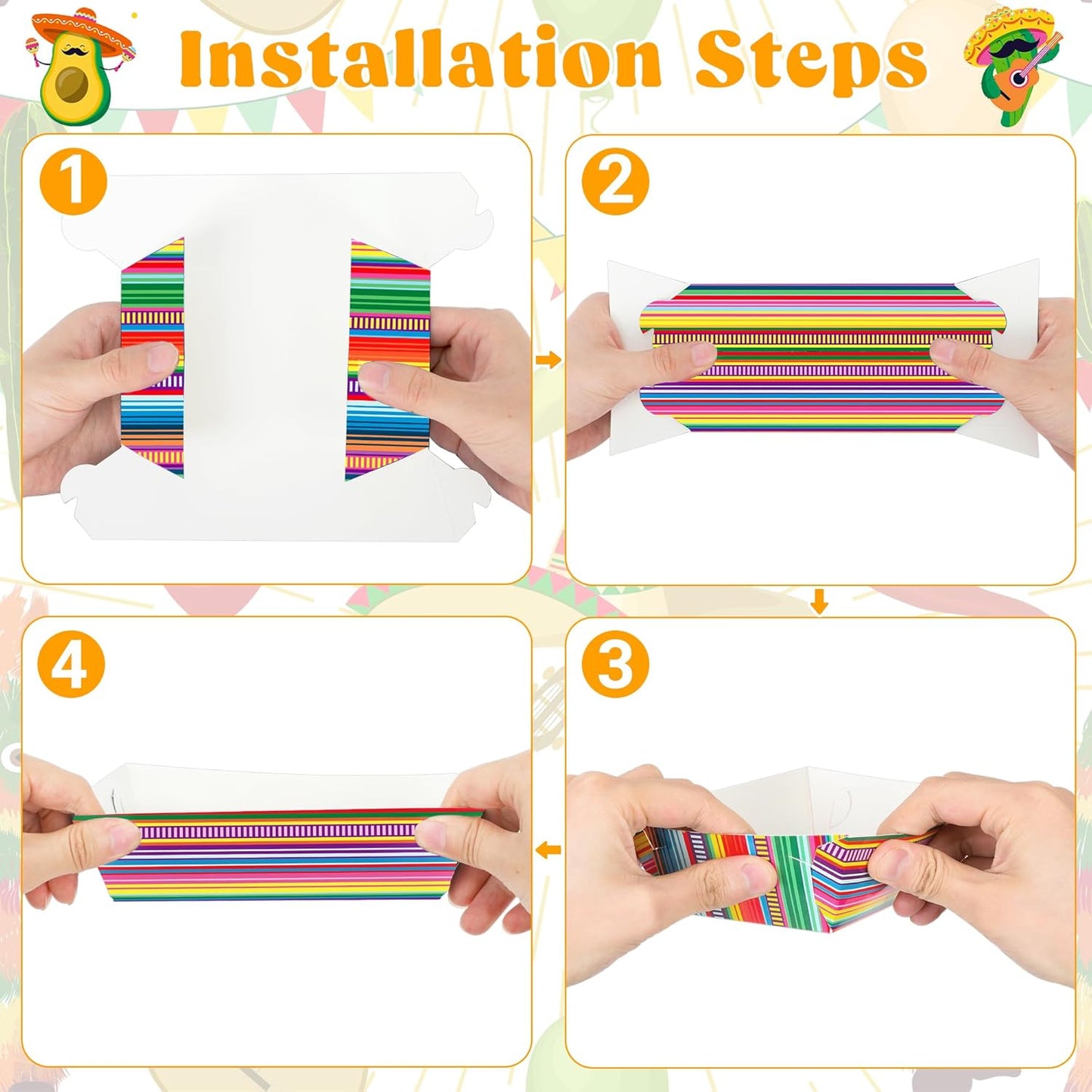 Installation Steps

1

2

4

3