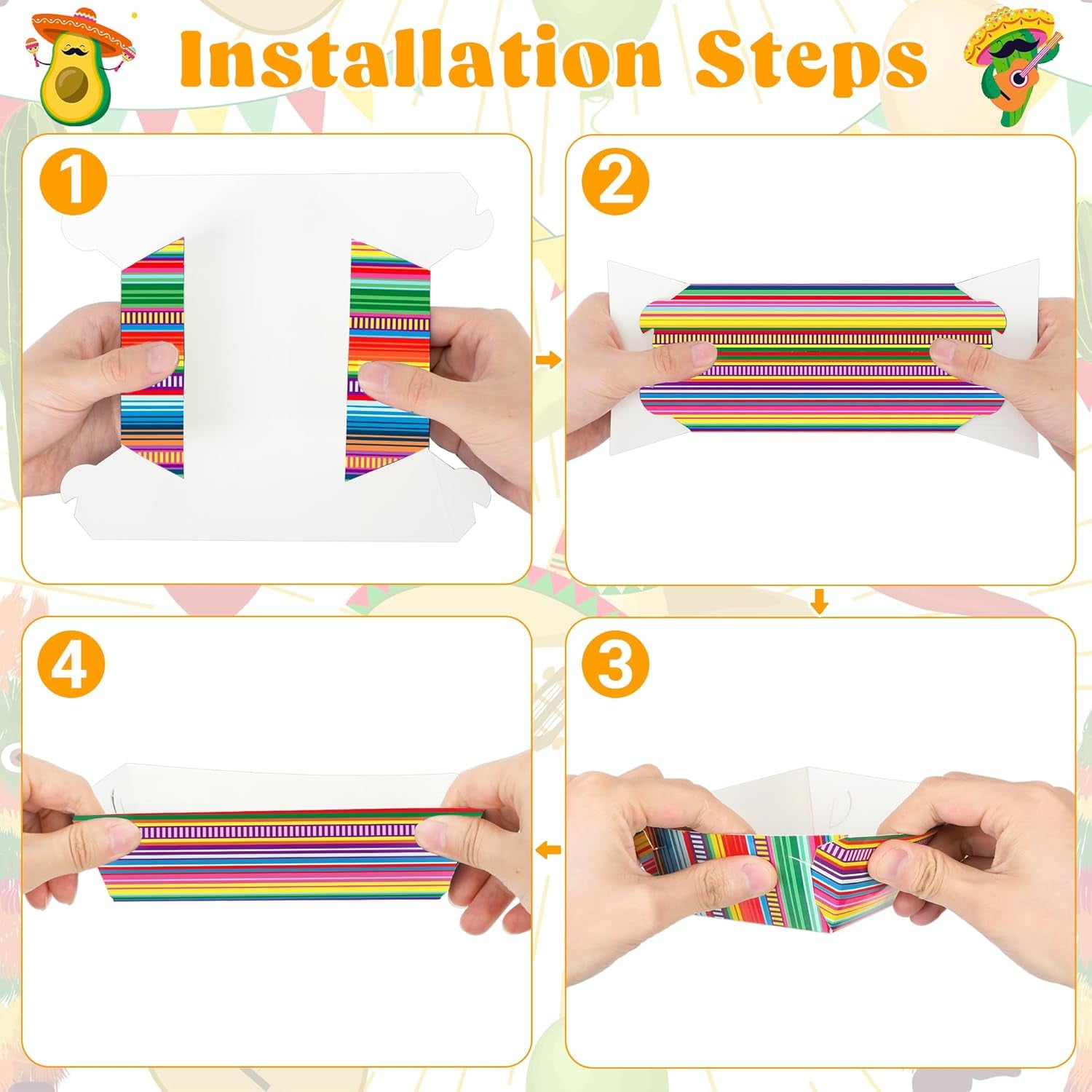 Installation Steps

1

2

4

3