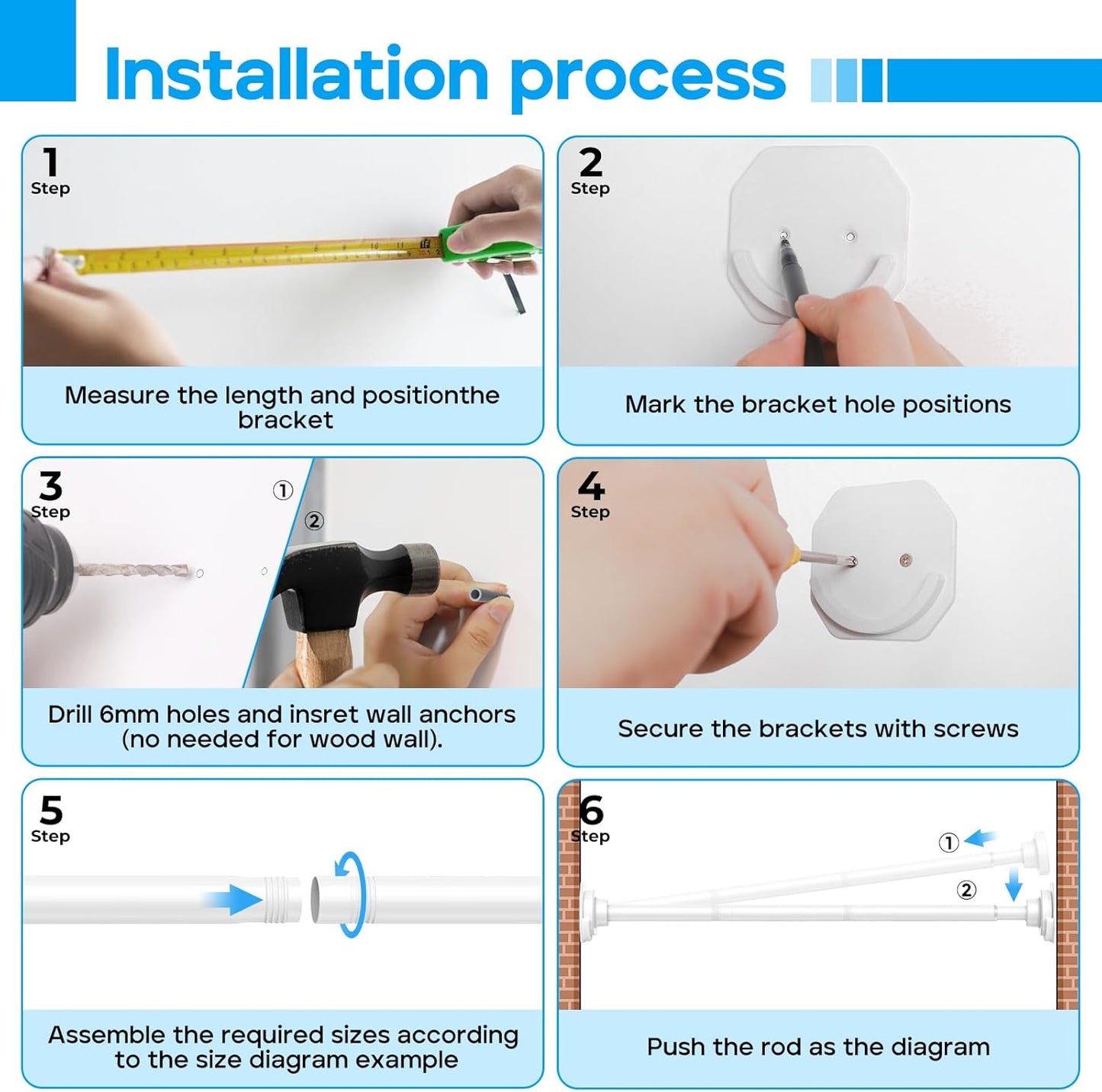 Installation process

1
Step

Measure the length and positionthe bracket

2
Step

Mark the bracket hole positions

3
Step
①
②

Drill 6mm holes and insret wall anchors (no needed for wood wall).

4
Step

Secure the brackets with screws

5
Step

Assemble the required sizes according to the size diagram example

6
Step
①
②

Push the rod as the diagram