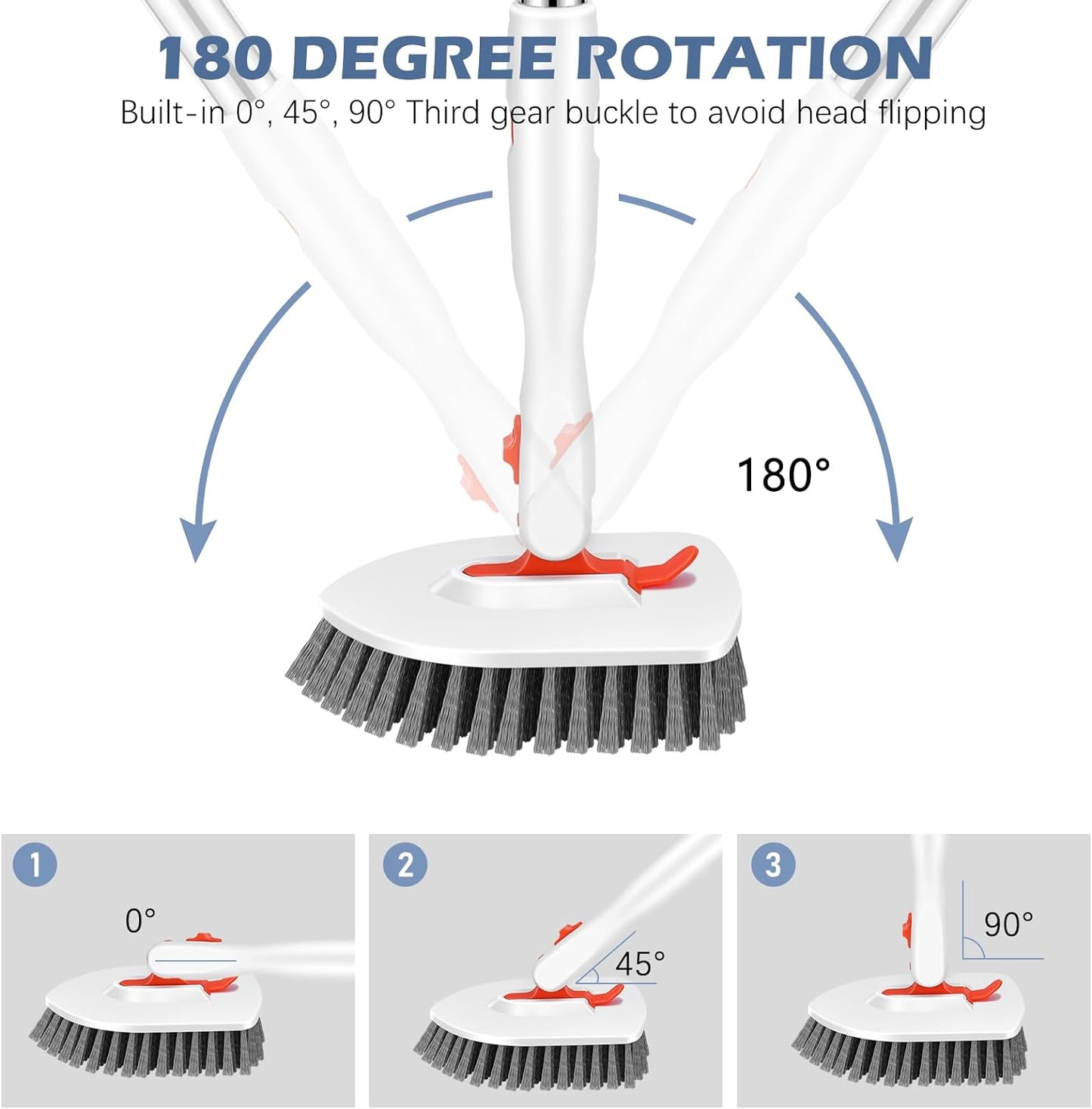 180 DEGREE ROTATION

Built-in 0°, 45°, 90° Third gear buckle to avoid head flipping

180°

1

0°

2

45°

3

90°