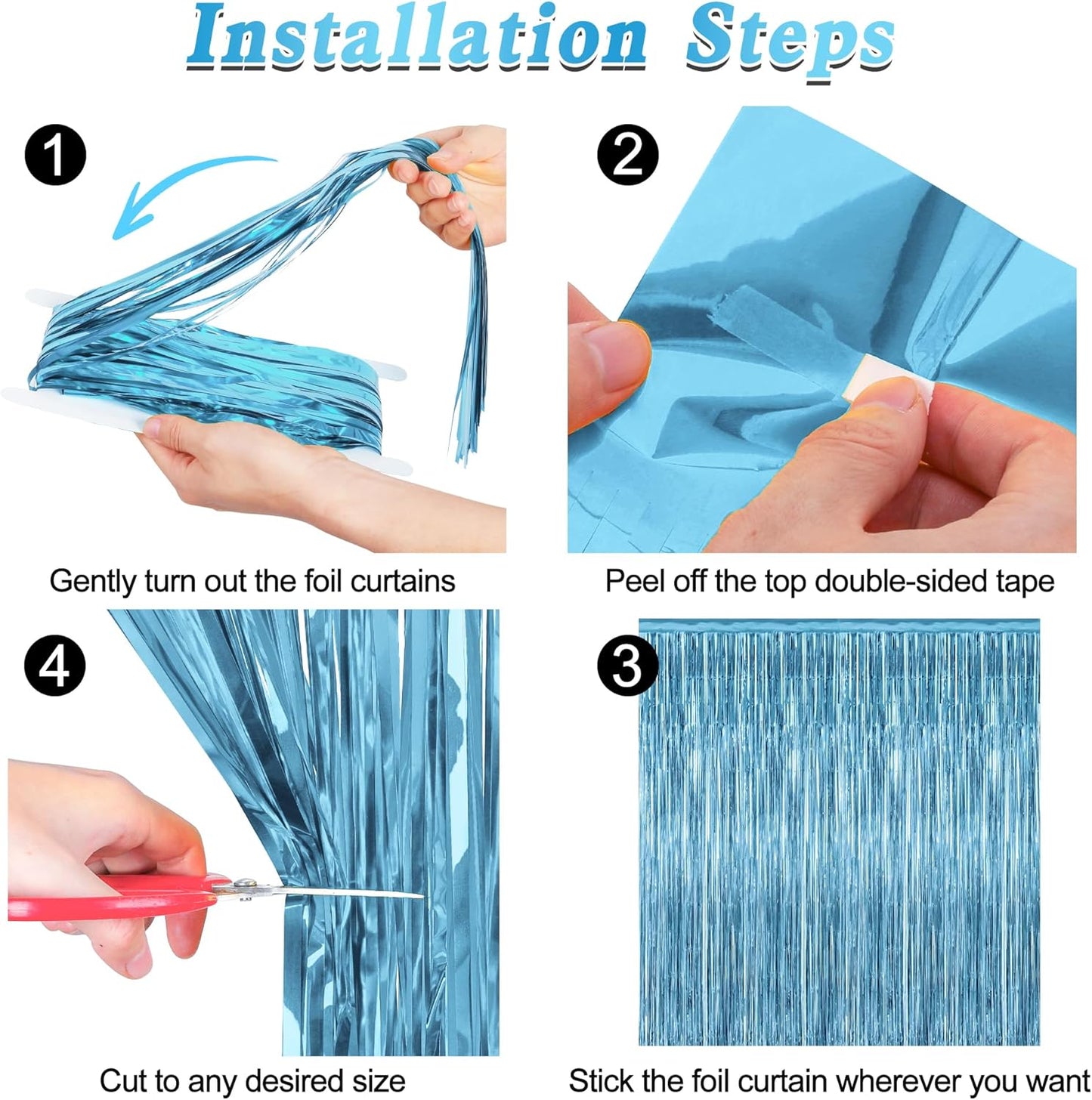 Installation Steps

1

Gently turn out the foil curtains

2

Peel off the top double-sided tape

4

Cut to any desired size

3

Stick the foil curtain wherever you want