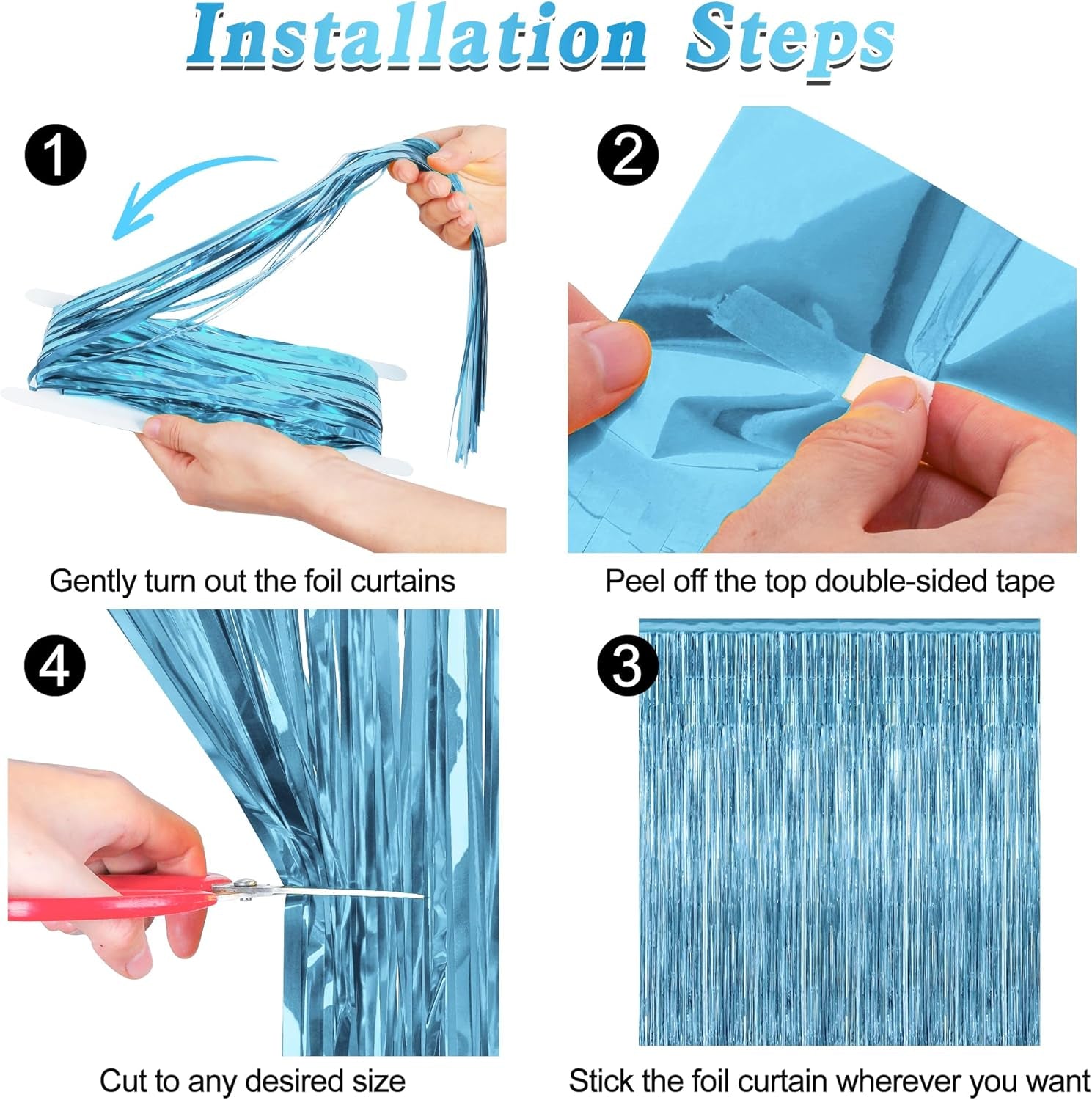 Installation Steps

1

Gently turn out the foil curtains

2

Peel off the top double-sided tape

4

Cut to any desired size

3

Stick the foil curtain wherever you want