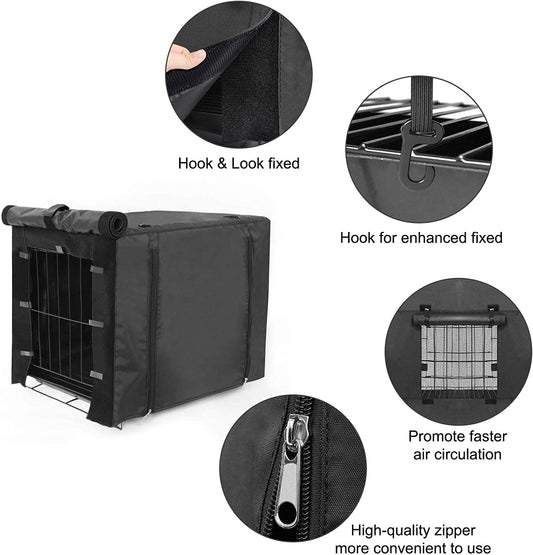 Hook & Look fixed

Hook for enhanced fixed

Promote faster air circulation

High-quality zipper more convenient to use