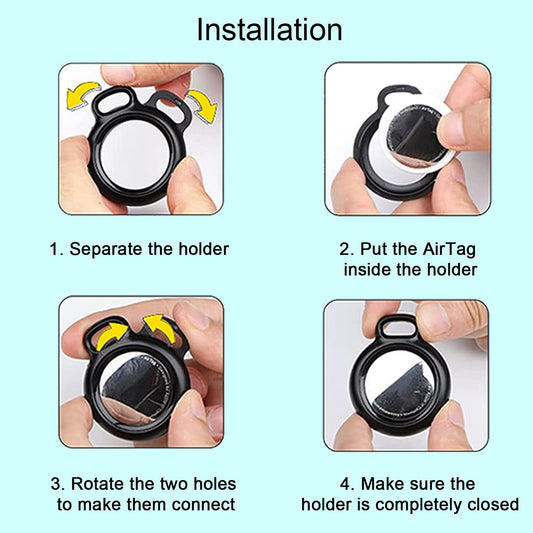 Installation

1. Separate the holder

2. Put the AirTag inside the holder

3. Rotate the two holes to make them connect

4. Make sure the holder is completely closed