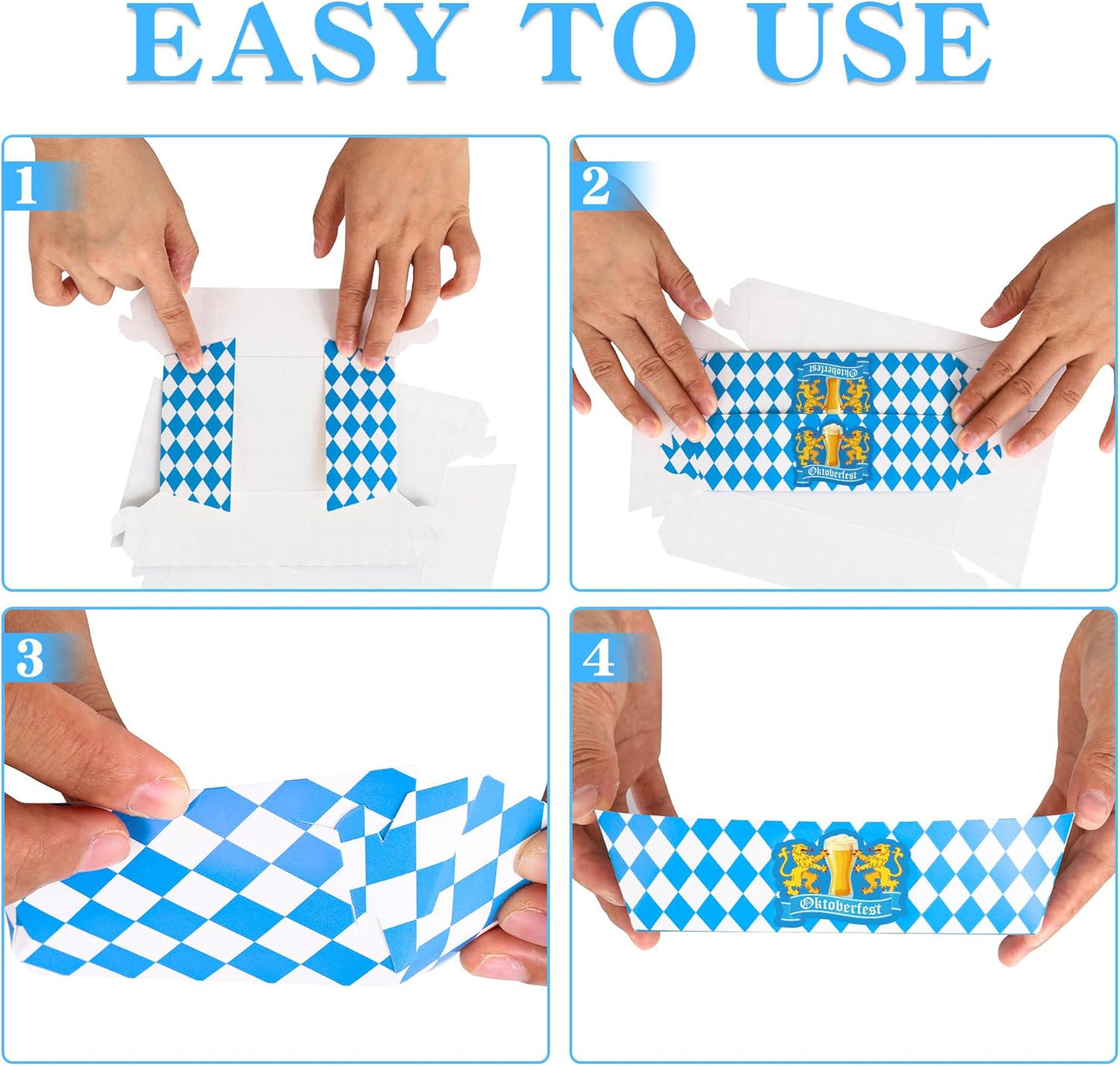 EASY TO USE

1

2

Oktoberfest

Oktoberfest

3

4

Oktoberfest