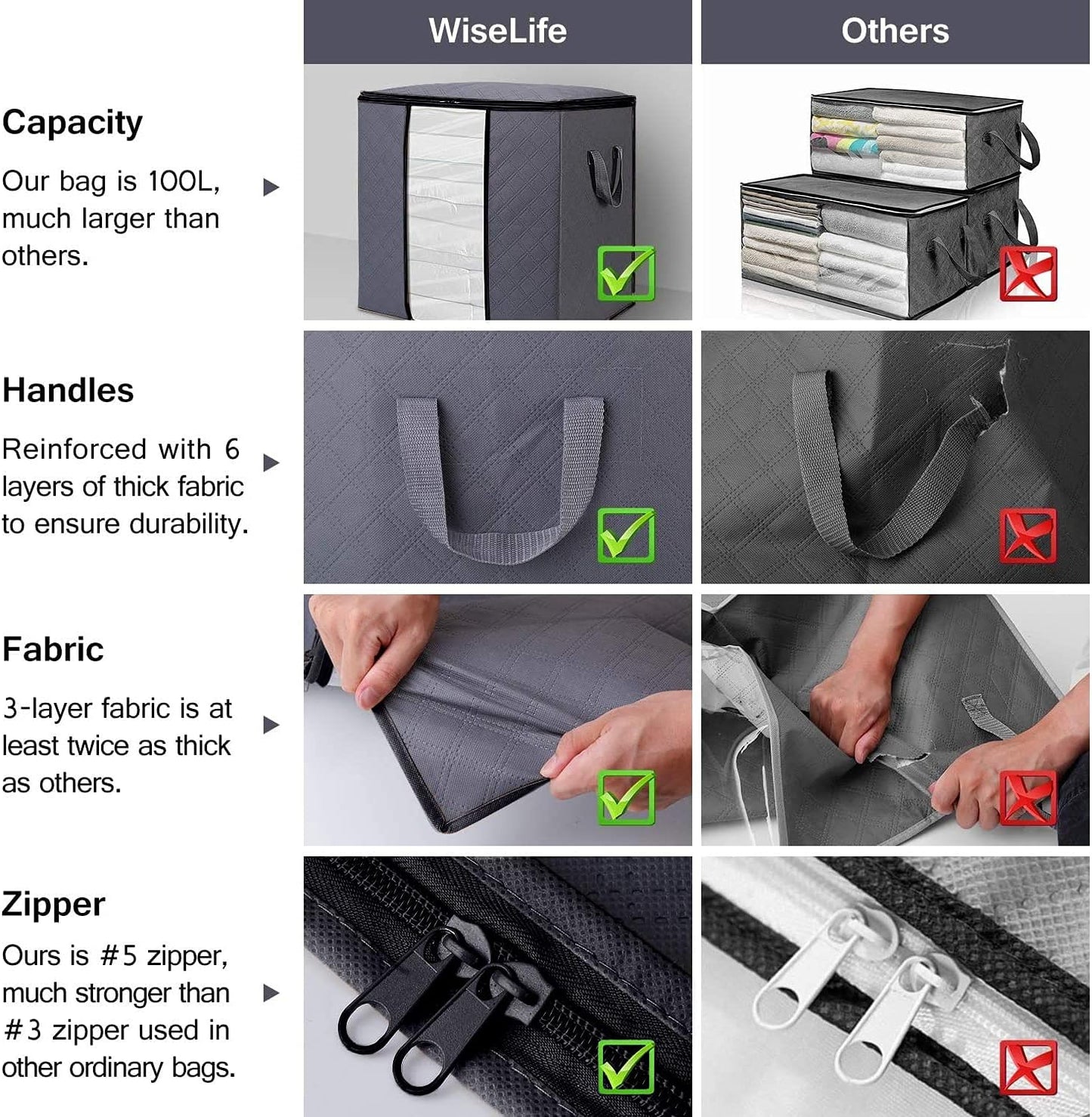 WiseLife

Others

Capacity

Our bag is 100L, much larger than others.

Handles

Reinforced with 6 layers of thick fabric to ensure durability.

Fabric

3-layer fabric is at least twice as thick as others.

Zipper

Ours is #5 zipper, much stronger than #3 zipper used in other ordinary bags.