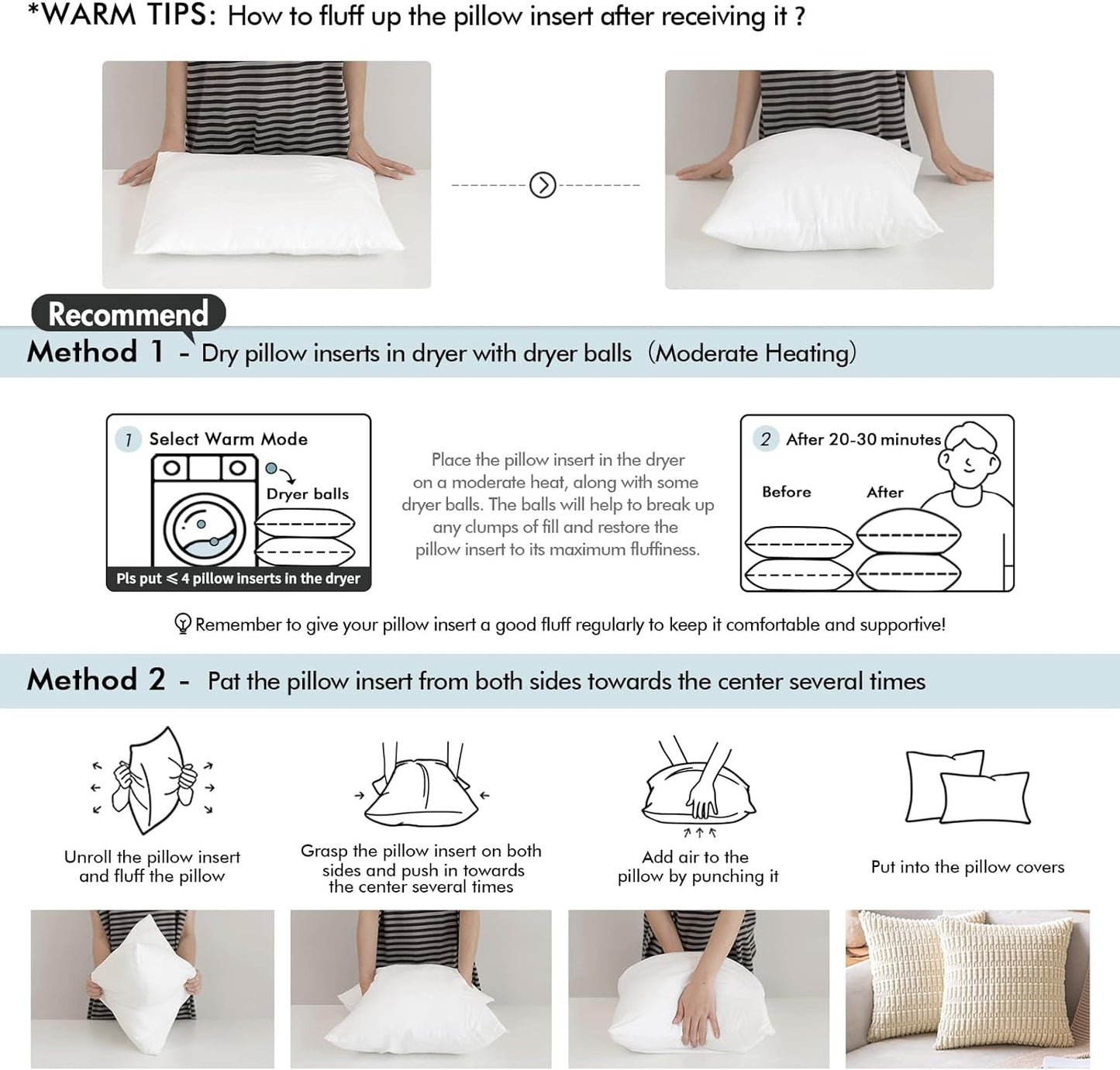 *WARM TIPS: How to fluff up the pillow insert after receiving it ?

Recommend

Method 1 - Dry pillow inserts in dryer with dryer balls (Moderate Heating)

1 Select Warm Mode

Dryer balls

Pls put $\leqslant$ 4 pillow inserts in the dryer

Place the pillow insert in the dryer on a moderate heat, along with some dryer balls. The balls will help to break up any clumps of fill and restore the pillow insert to its maximum fluffiness.

2 After 20-30 minutes

Before

After

Remember to give your pillow insert a good fluff regularly to keep it comfortable and supportive!

Method 2 - Pat the pillow insert from both sides towards the center several times

Unroll the pillow insert and fluff the pillow

Grasp the pillow insert on both sides and push in towards the center several times

Add air to the pillow by punching it

Put into the pillow covers