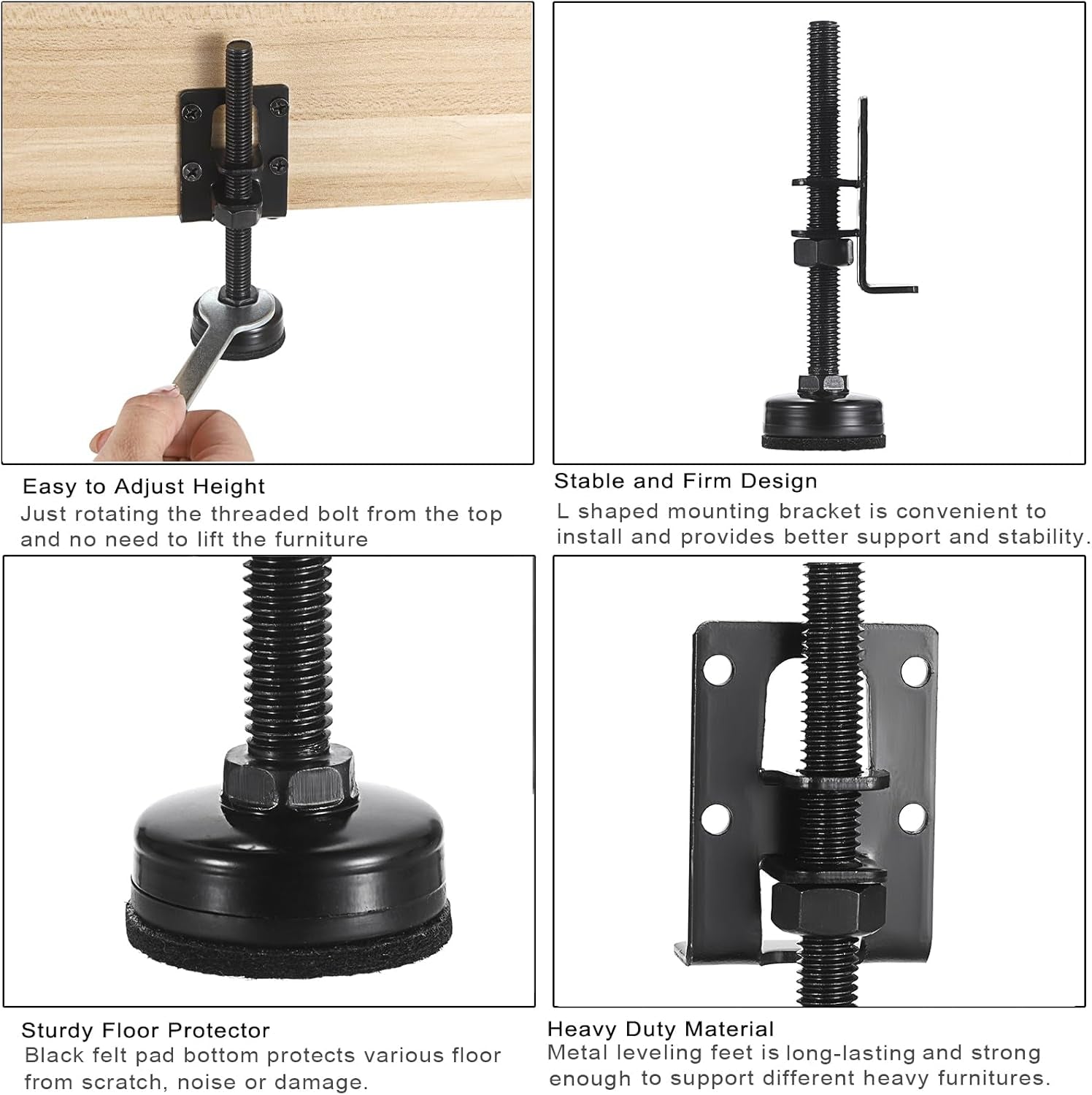 Easy to Adjust Height
Just rotating the threaded bolt from the top and no need to lift the furniture

Stable and Firm Design
L shaped mounting bracket is convenient to install and provides better support and stability.

Sturdy Floor Protector
Black felt pad bottom protects various floor from scratch, noise or damage.

Heavy Duty Material
Metal leveling feet is long-lasting and strong enough to support different heavy furnitures.