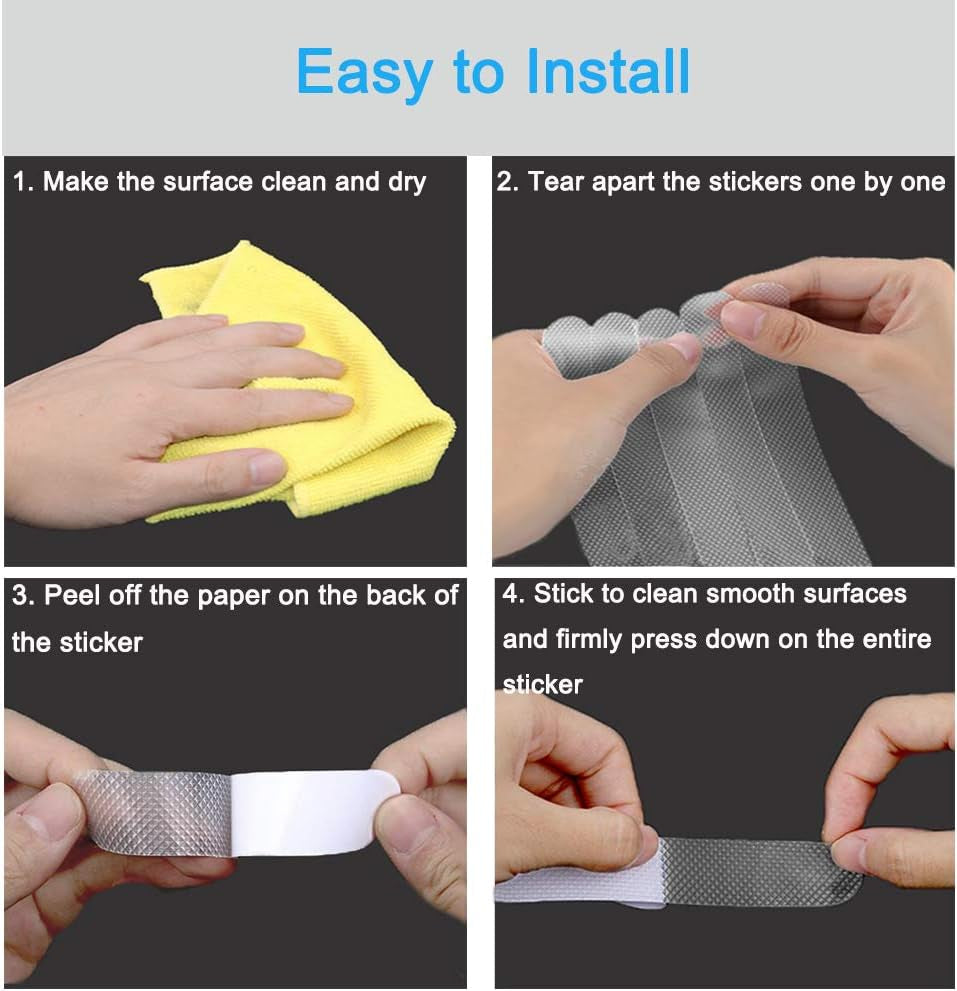 Easy to Install

1. Make the surface clean and dry

2. Tear apart the stickers one by one

3. Peel off the paper on the back of the sticker

4. Stick to clean smooth surfaces and firmly press down on the entire sticker