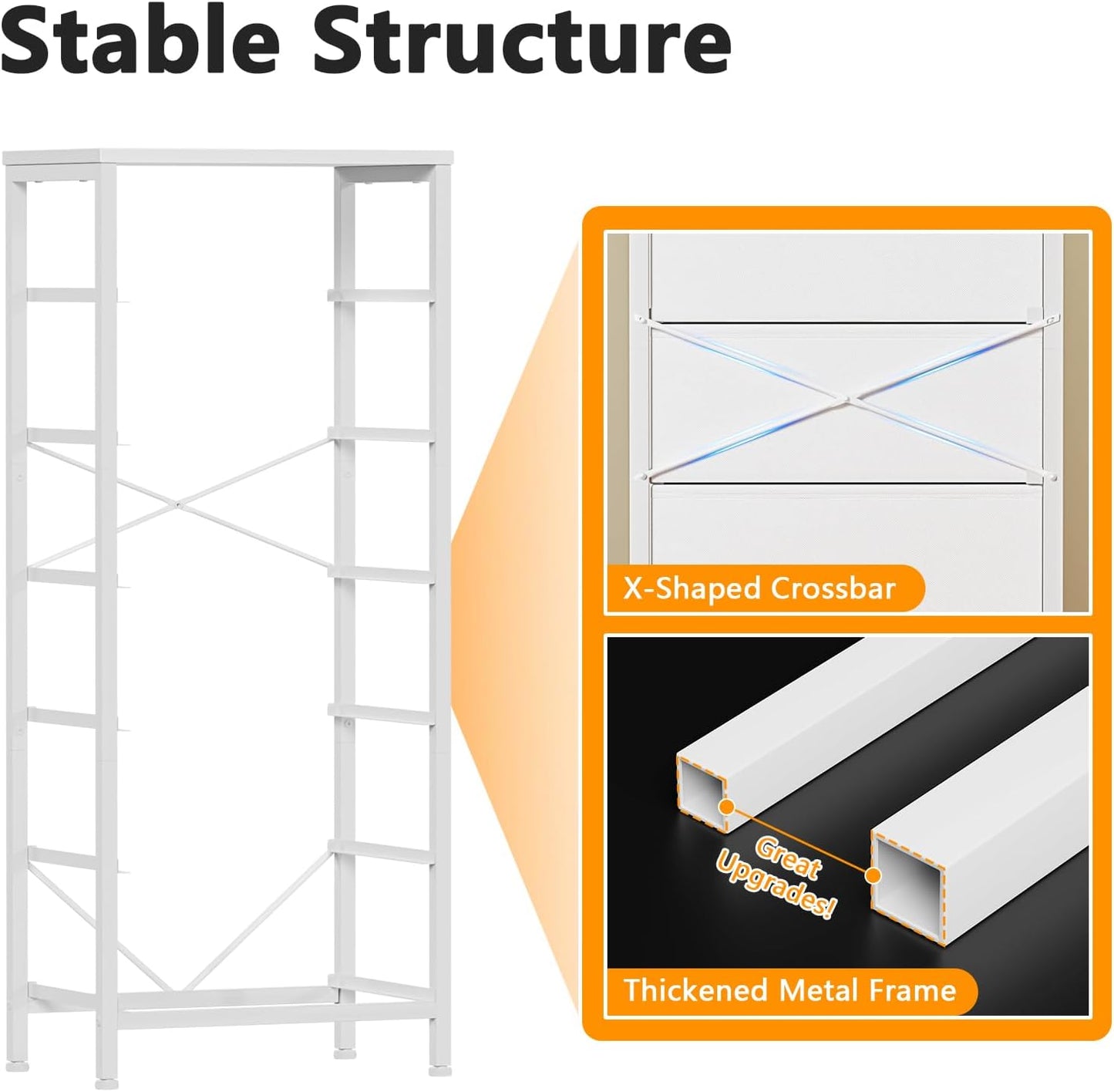 Stable Structure

X-Shaped Crossbar

Great Upgrades!

Thickened Metal Frame