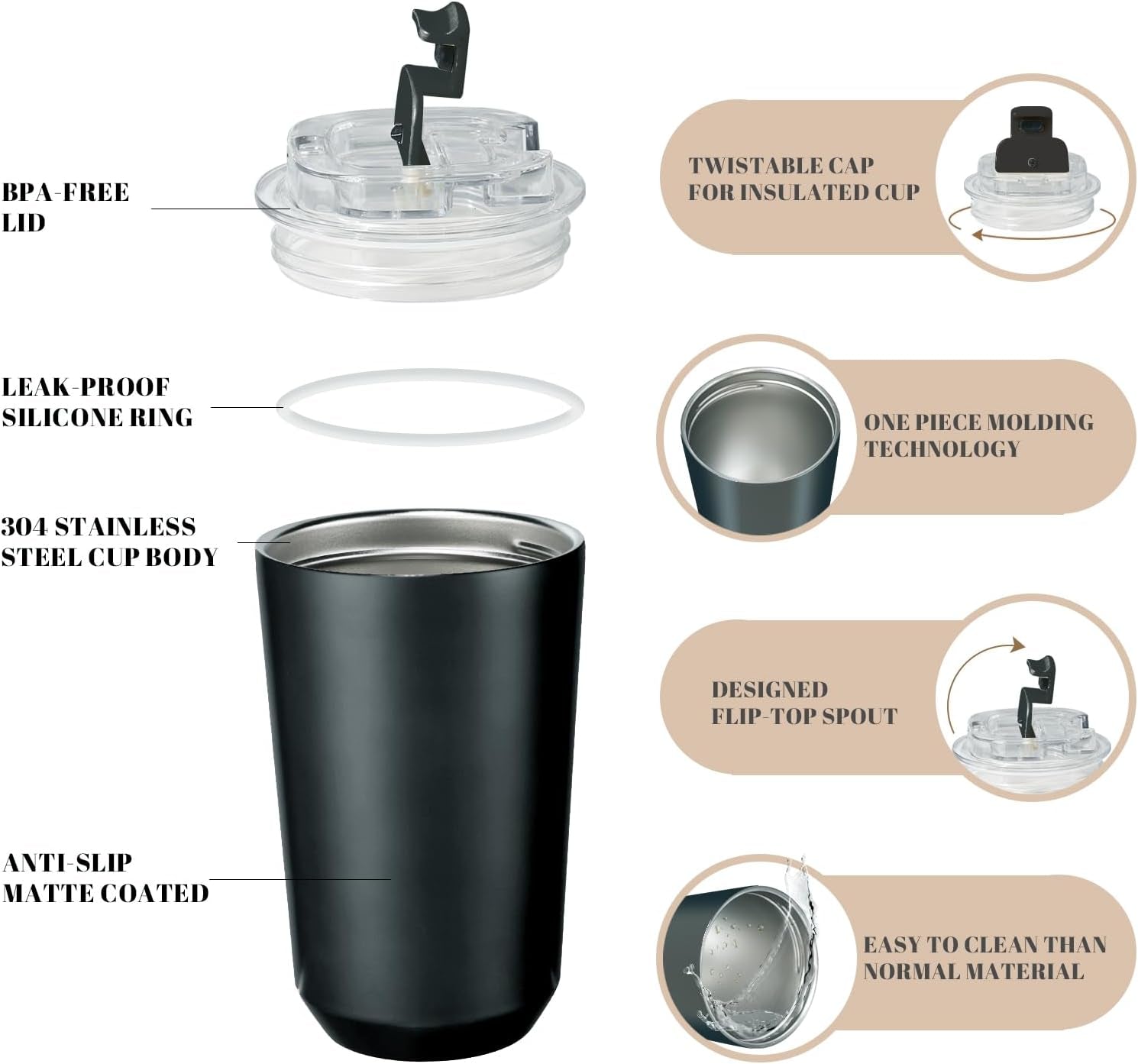 BPA-FREE LID

LEAK-PROOF SILICONE RING

304 STAINLESS STEEL CUP BODY

ANTI-SLIP MATTE COATED

TWISTABLE CAP FOR INSULATED CUP

ONE PIECE MOLDING TECHNOLOGY

DESIGNED FLIP-TOP SPOUT

EASY TO CLEAN THAN NORMAL MATERIAL