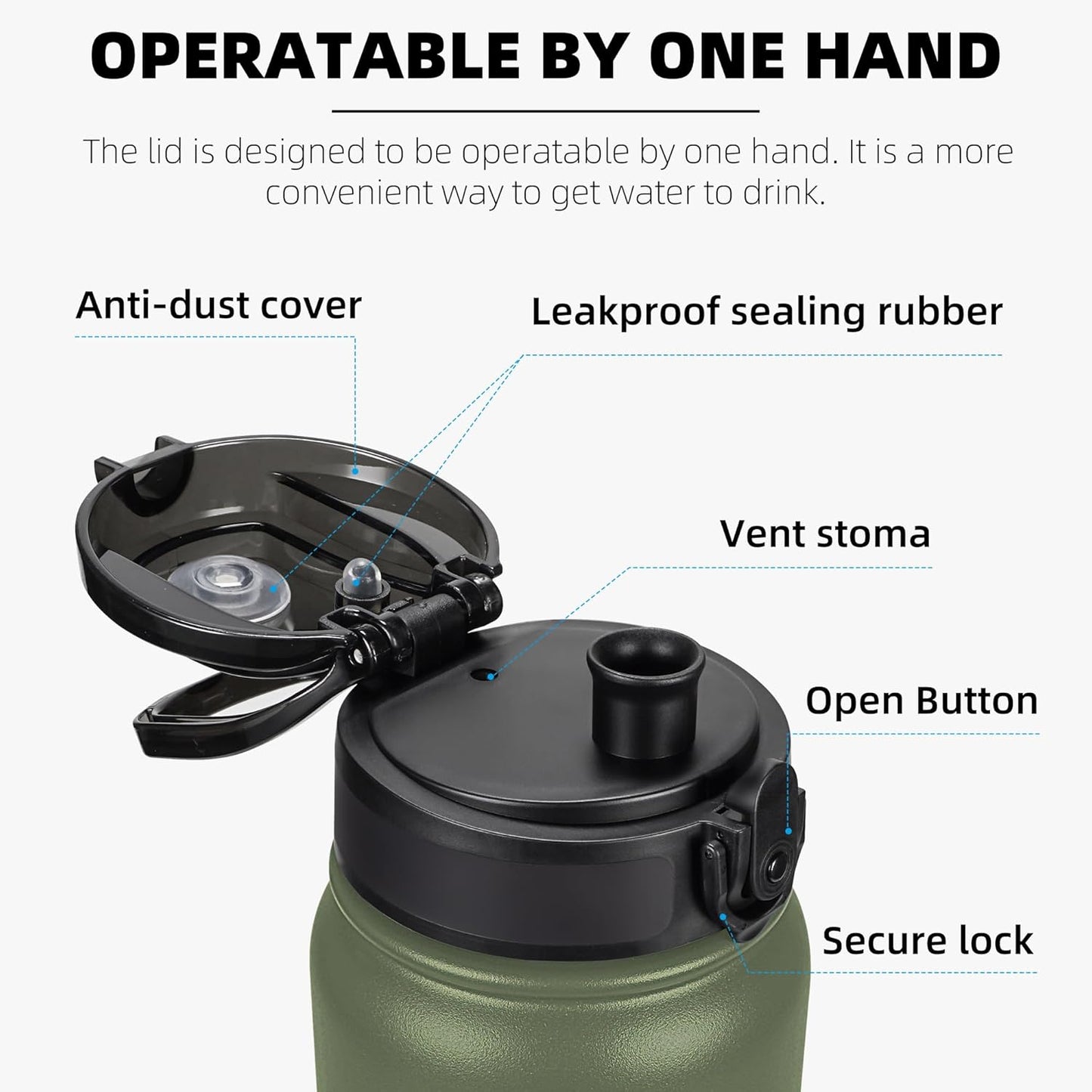 OPERATABLE BY ONE HAND

The lid is designed to be operatable by one hand. It is a more convenient way to get water to drink.

Anti-dust cover

Leakproof sealing rubber

Vent stoma

Open Button

Secure lock