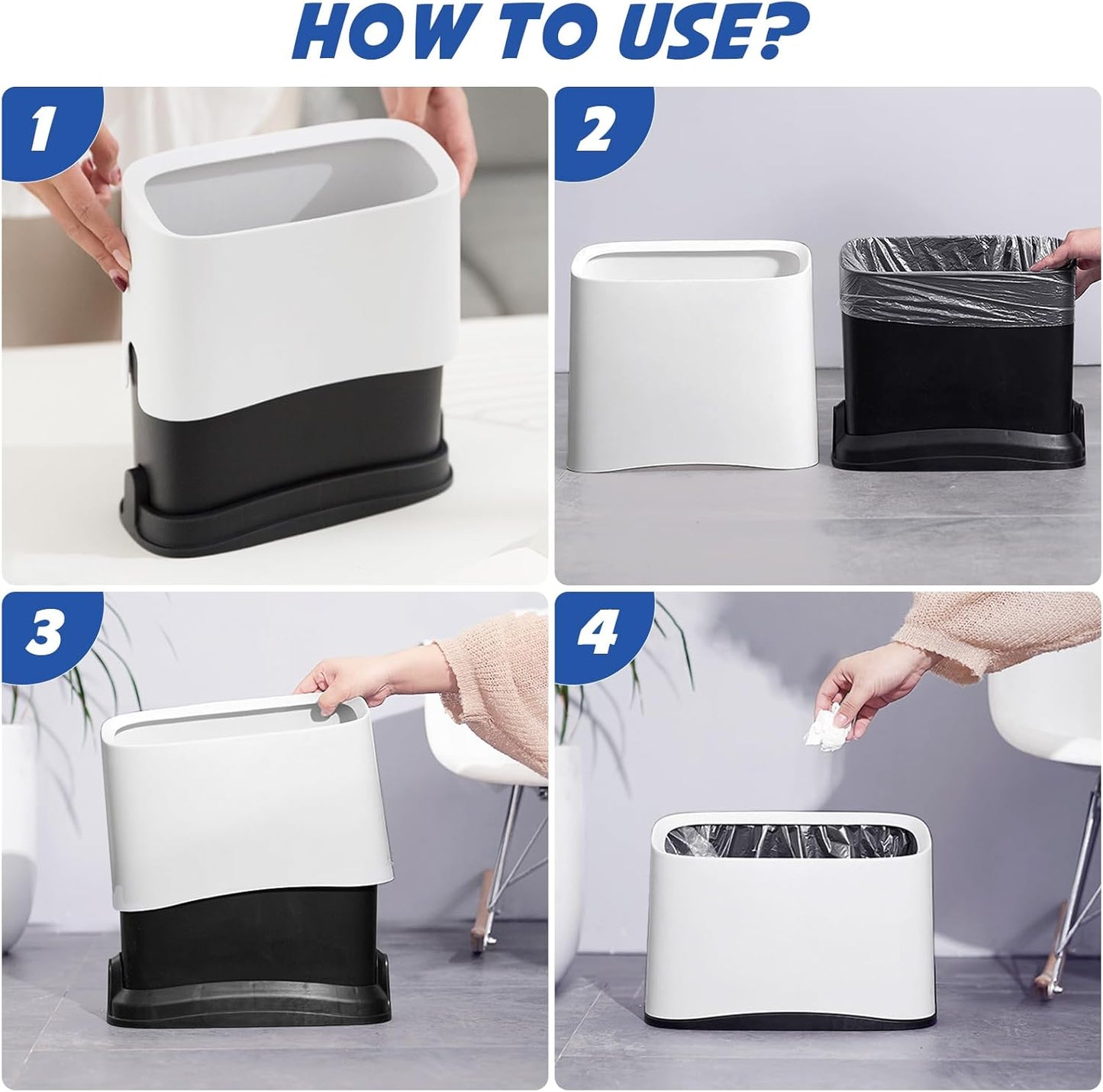 HOW TO USE?

1

2

3

4