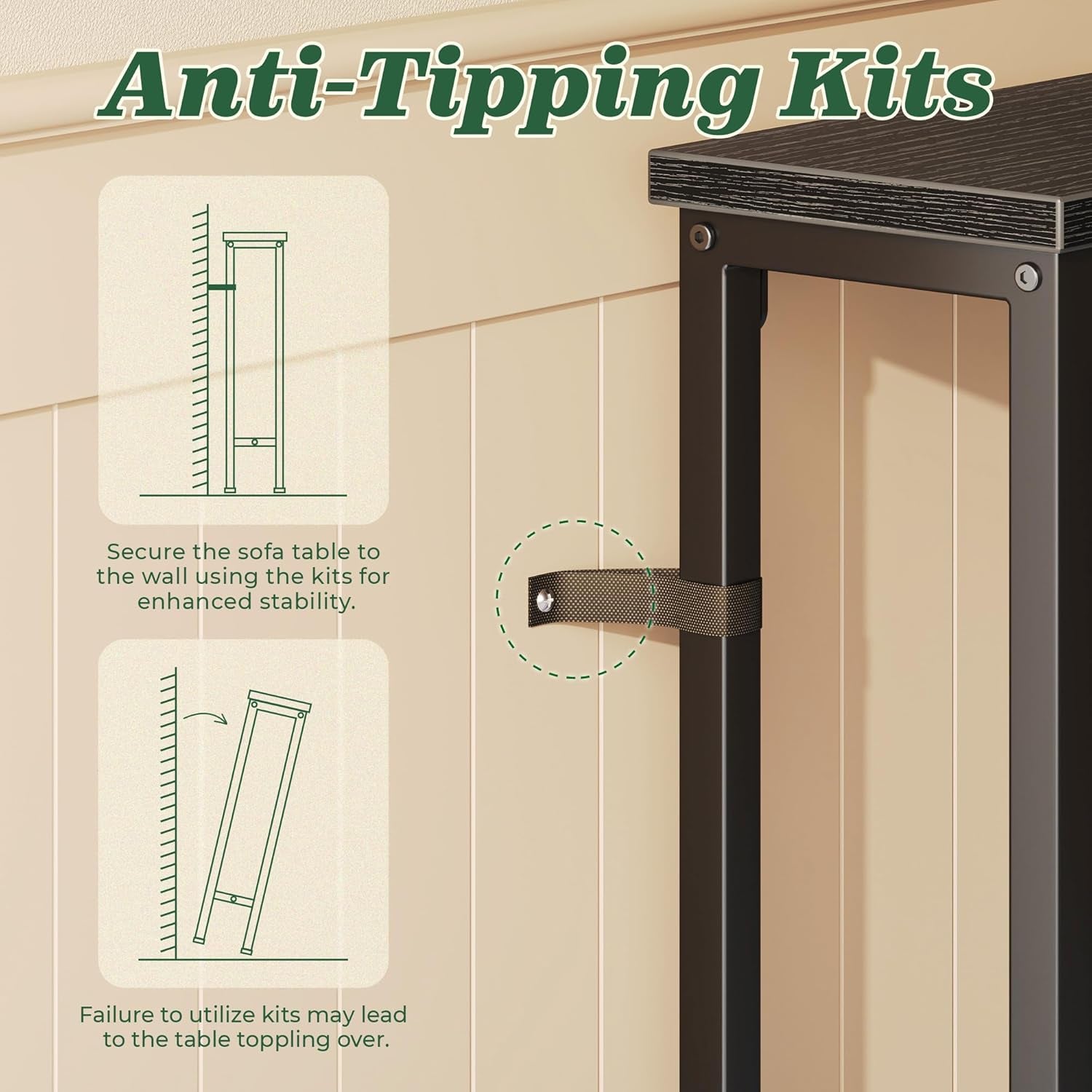 Anti-Tipping Kits

Secure the sofa table to the wall using the kits for enhanced stability.

Failure to utilize kits may lead to the table toppling over.