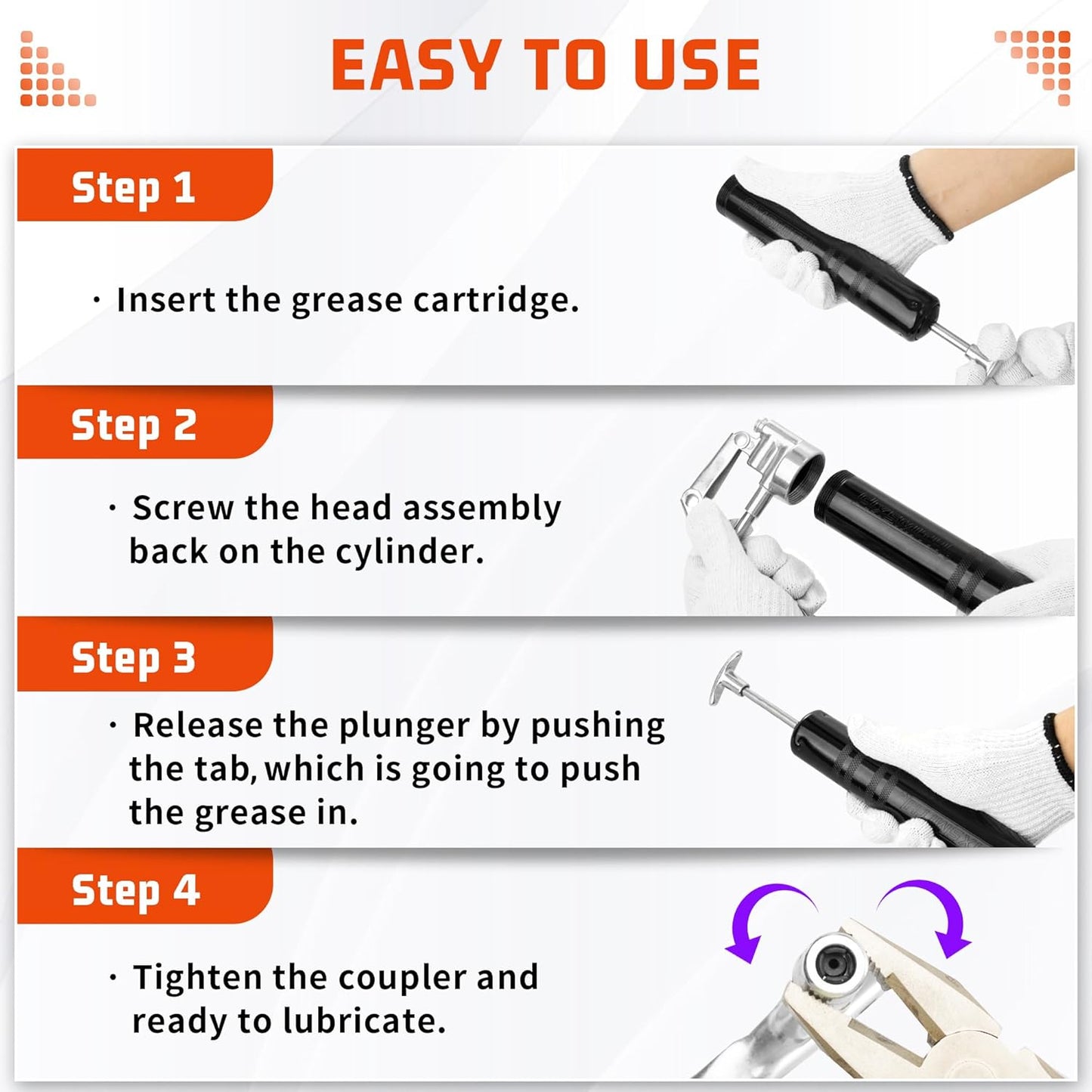 EASY TO USE

Step 1

· Insert the grease cartridge.

Step 2

· Screw the head assembly back on the cylinder.

Step 3

· Release the plunger by pushing the tab, which is going to push the grease in.

Step 4

· Tighten the coupler and ready to lubricate.