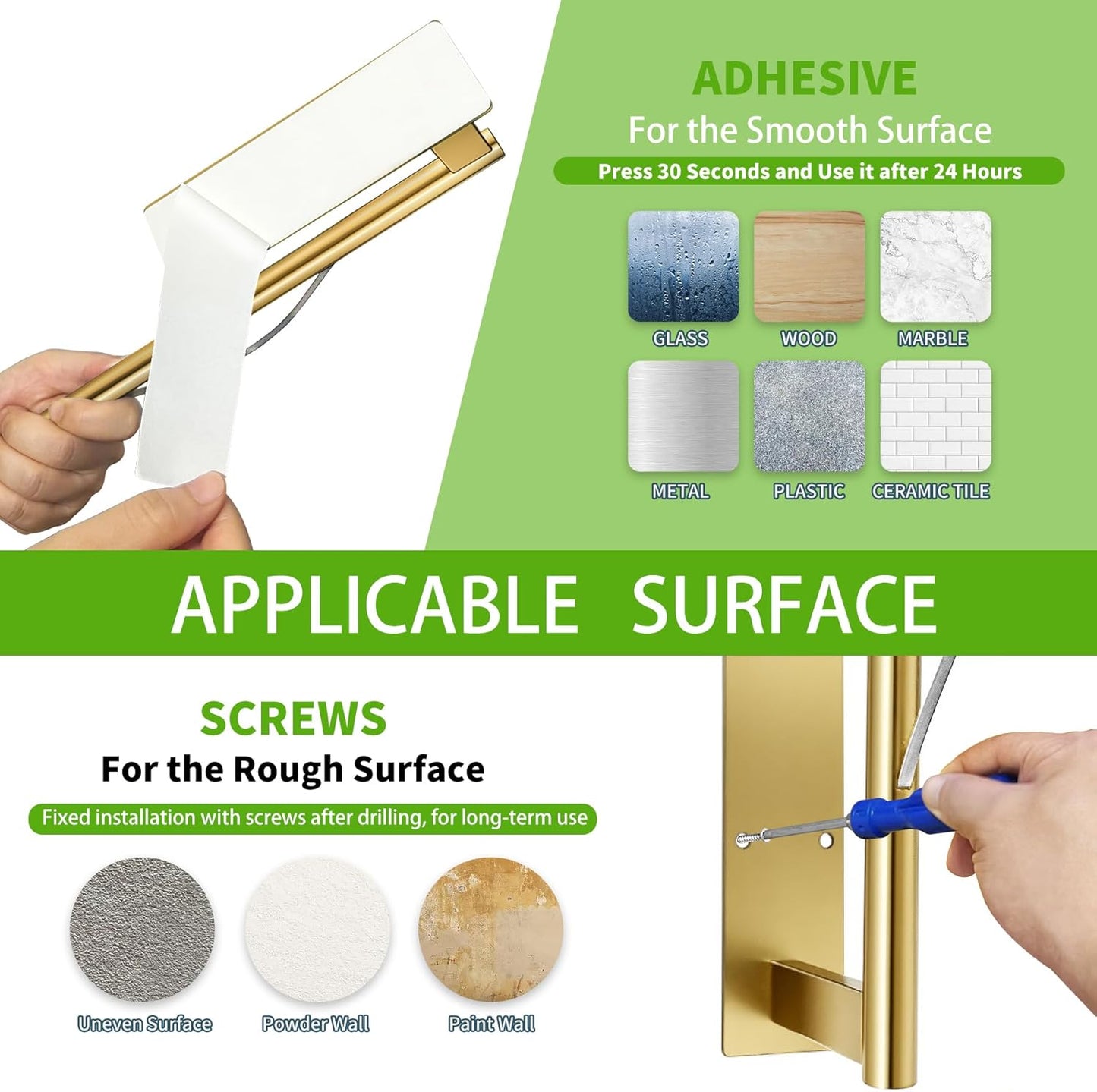 ADHESIVE
For the Smooth Surface
Press 30 Seconds and Use it after 24 Hours

GLASS
WOOD
MARBLE
METAL
PLASTIC
CERAMIC TILE

APPLICABLE SURFACE

SCREWS
For the Rough Surface
Fixed installation with screws after drilling, for long-term use

Uneven Surface
Powder Wall
Paint Wall