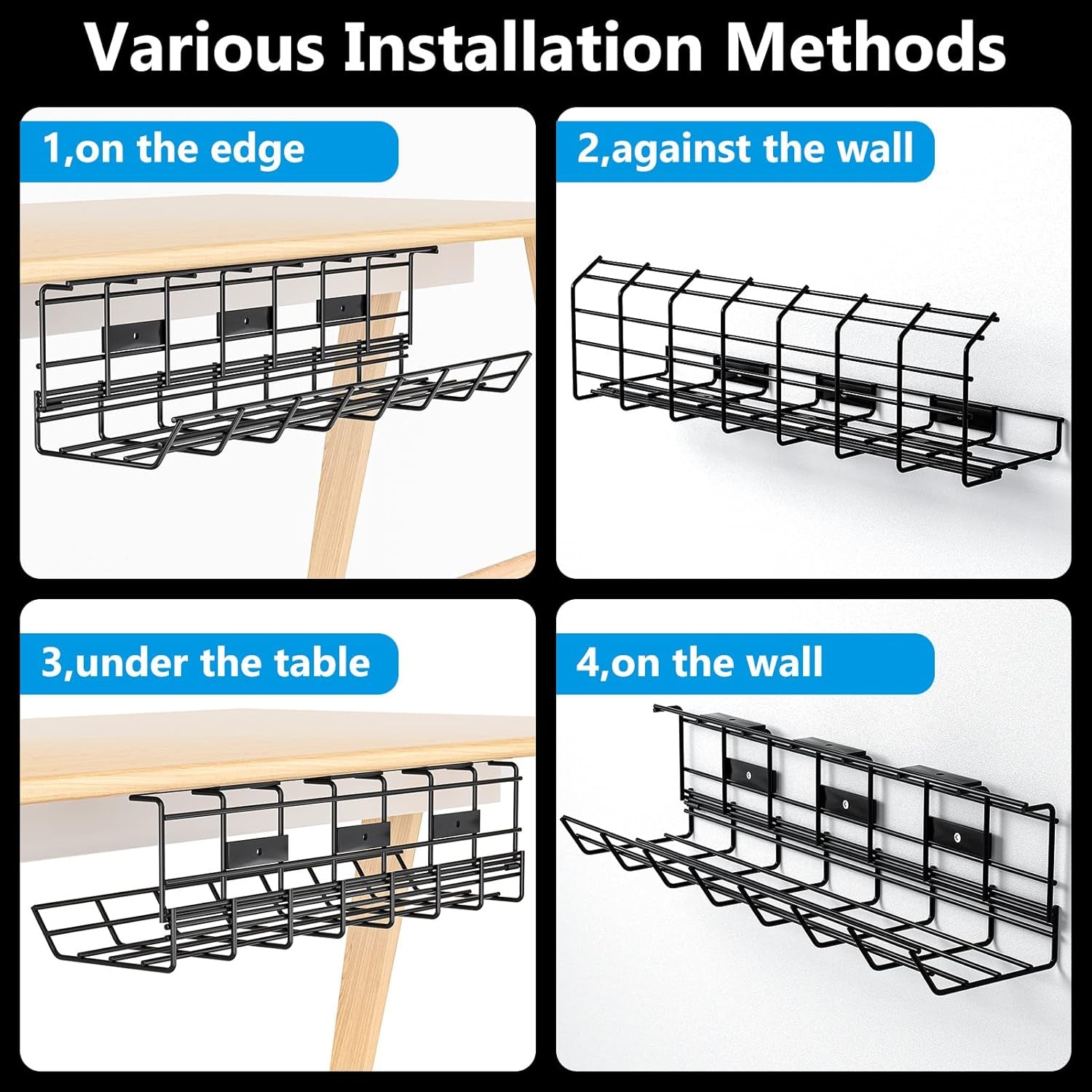 Various Installation Methods

1,on the edge

2,against the wall

3,under the table

4,on the wall