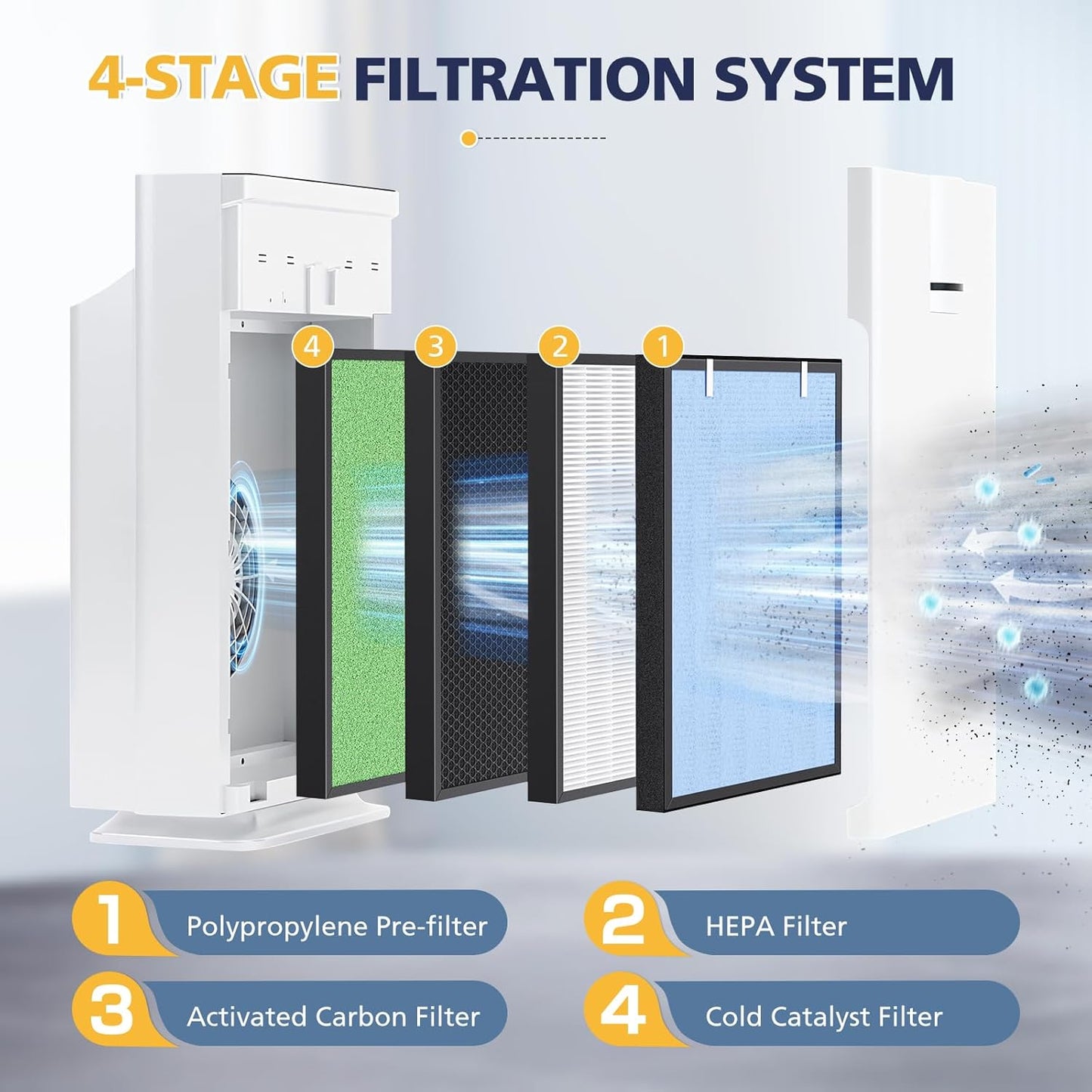 4-STAGE FILTRATION SYSTEM

4 3 2 1

1 Polypropylene Pre-filter

2 HEPA Filter

3 Activated Carbon Filter

4 Cold Catalyst Filter