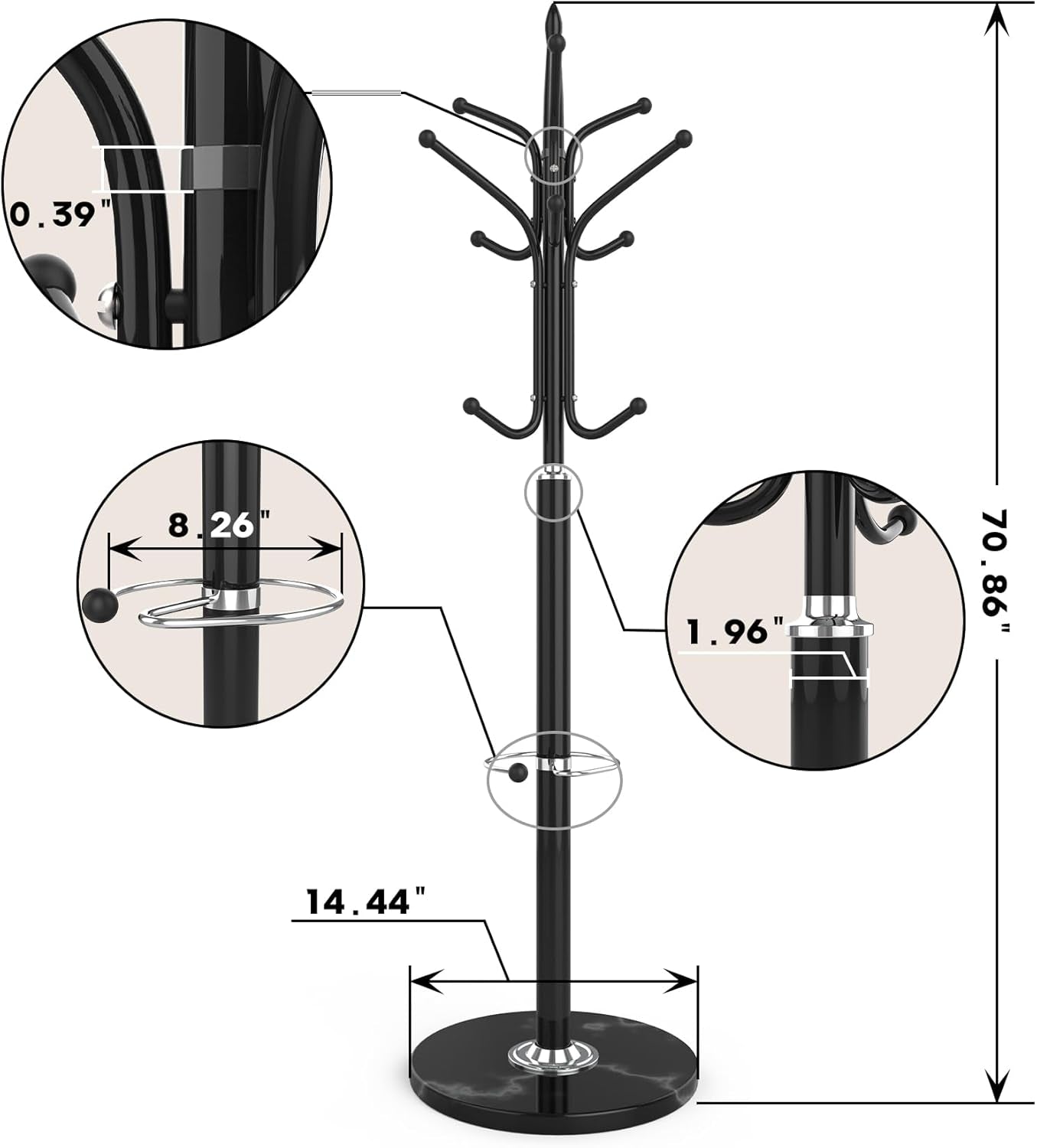 0.39"

8.26"

1.96"

70.86"

14.44"