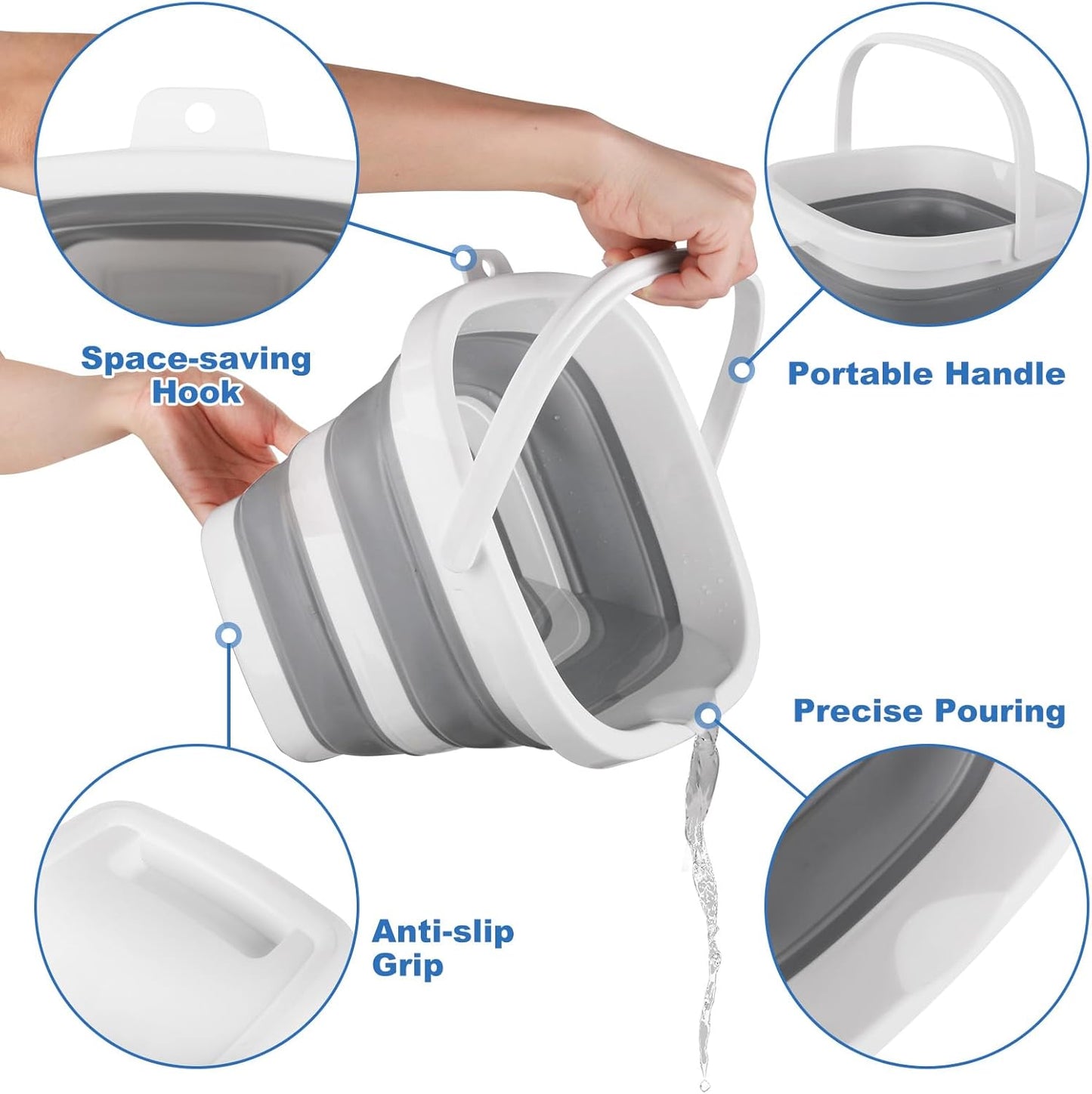 Space-saving Hook

Portable Handle

Precise Pouring

Anti-slip Grip