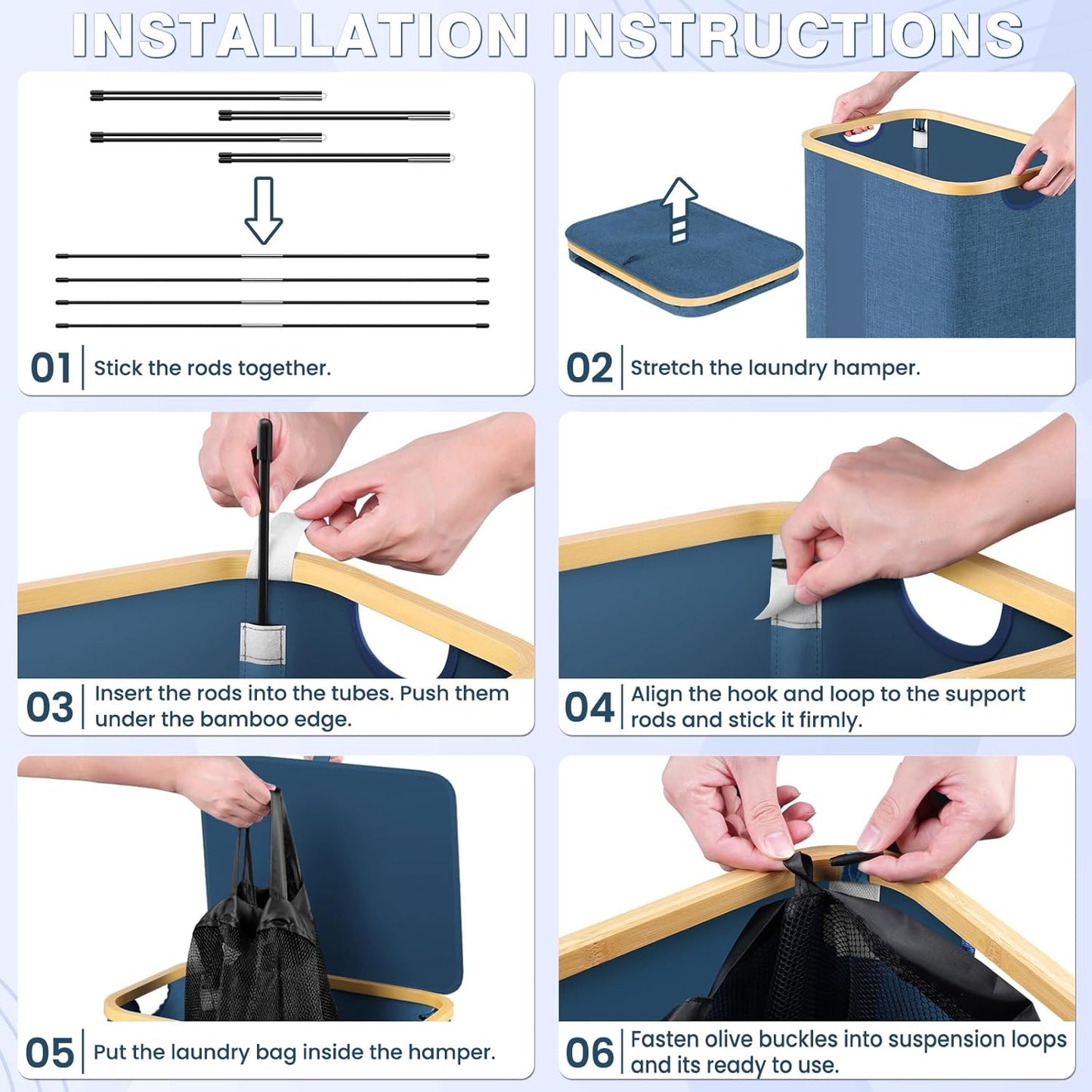 INSTALLATION INSTRUCTIONS

01 Stick the rods together.

02 Stretch the laundry hamper.

03 Insert the rods into the tubes. Push them under the bamboo edge.

04 Align the hook and loop to the support rods and stick it firmly.

05 Put the laundry bag inside the hamper.

06 Fasten olive buckles into suspension loops and its ready to use.