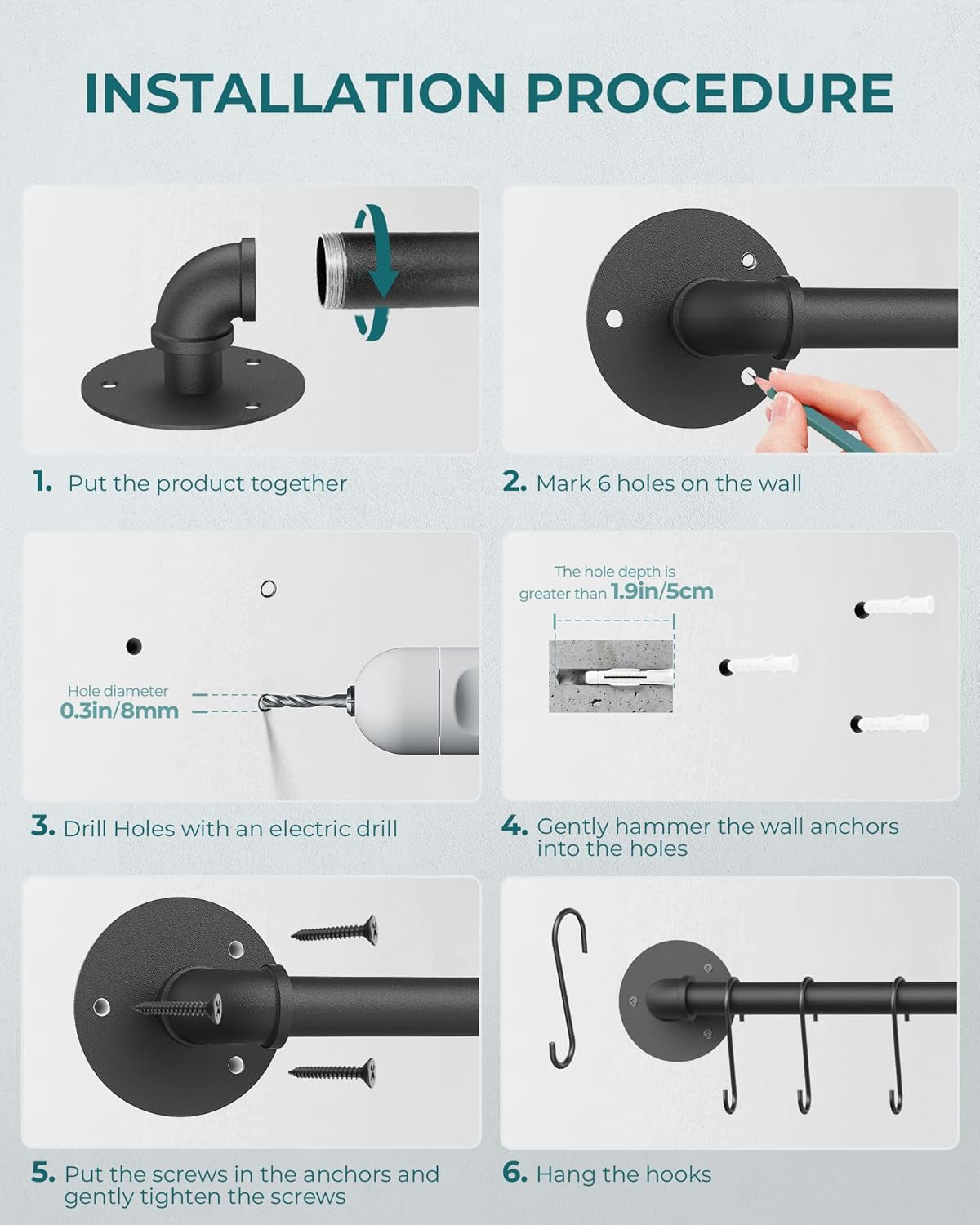 INSTALLATION PROCEDURE

1. Put the product together

2. Mark 6 holes on the wall

Hole diameter
0.3in/8mm

3. Drill Holes with an electric drill

The hole depth is greater than 1.9in/5cm

4. Gently hammer the wall anchors into the holes

5. Put the screws in the anchors and gently tighten the screws

6. Hang the hooks