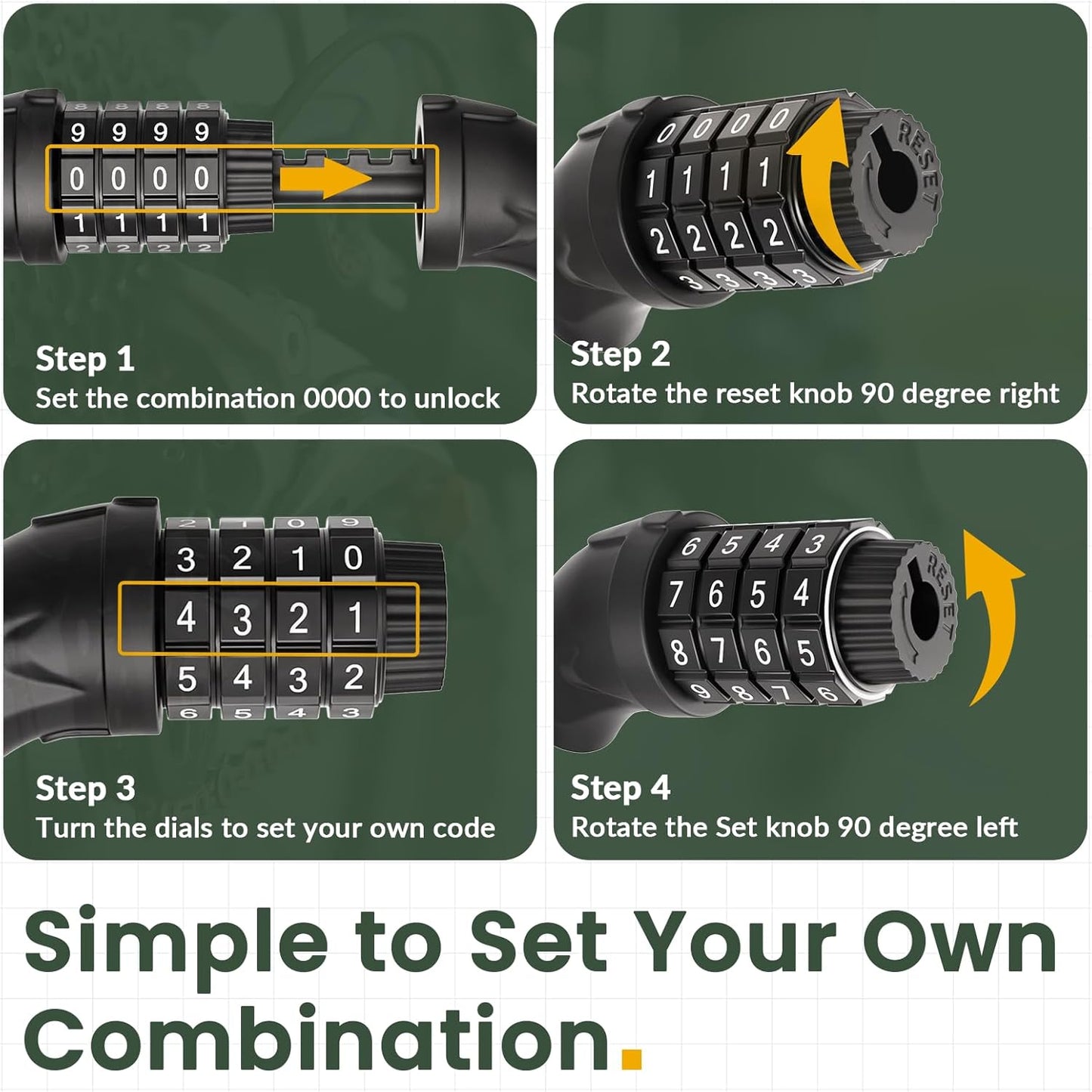 8 8 8 8
9 9 9 9
0 0 0 0
1 1 1 1
2 2 2 2

Step 1
Set the combination 0000 to unlock

0 0 0 0
1 1 1 1
2 2 2 2
3 3 3 3
RESET

Step 2
Rotate the reset knob 90 degree right

2 1 0 9
3 2 1 0
4 3 2 1
5 4 3 2
6 5 4 3

Step 3
Turn the dials to set your own code

6 5 4 3
7 6 5 4
8 7 6 5
9 8 7 6
RESET

Step 4
Rotate the Set knob 90 degree left

Simple to Set Your Own Combination.