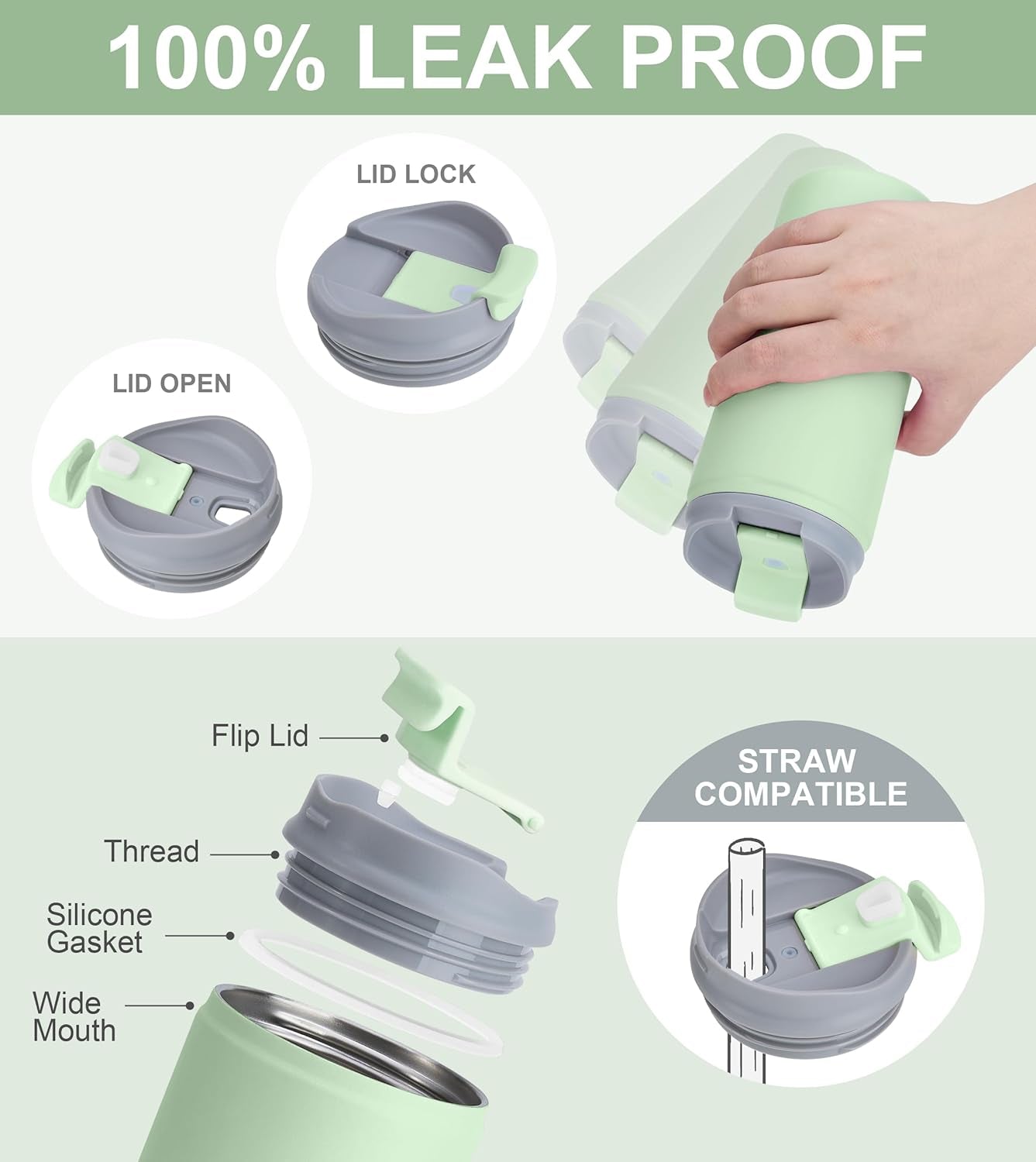 100% LEAK PROOF

LID LOCK

LID OPEN

Flip Lid

Thread

Silicone Gasket

Wide Mouth

STRAW COMPATIBLE