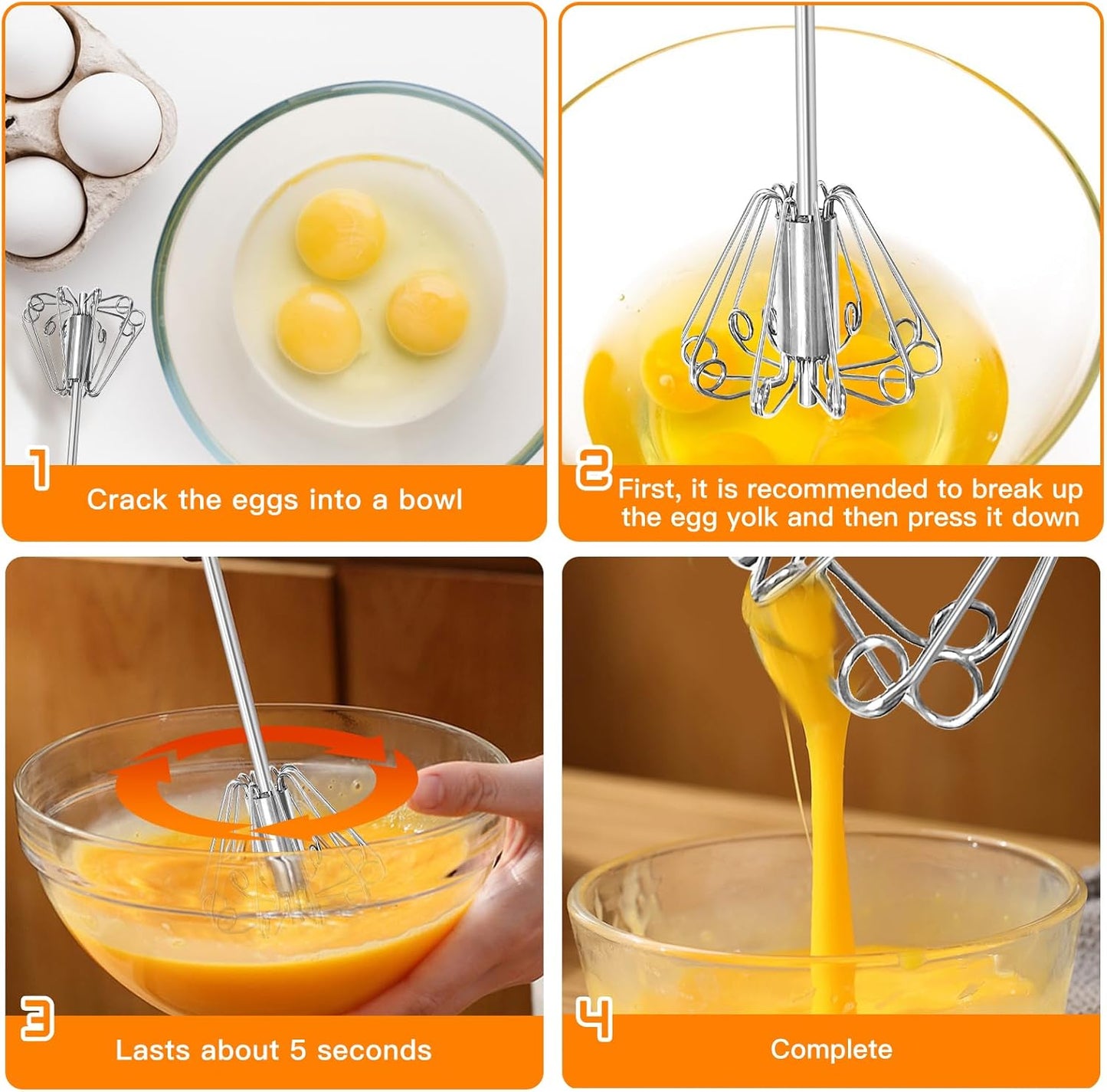 1
Crack the eggs into a bowl

2
First, it is recommended to break up the egg yolk and then press it down

3
Lasts about 5 seconds

4
Complete