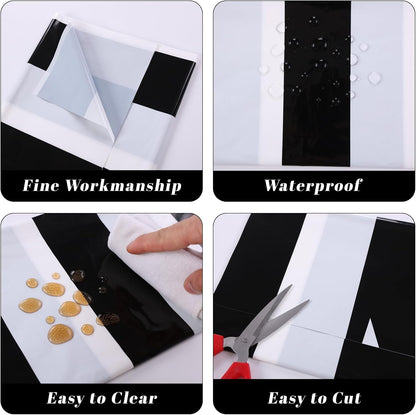 Fine Workmanship

Waterproof

Easy to Clear

Easy to Cut