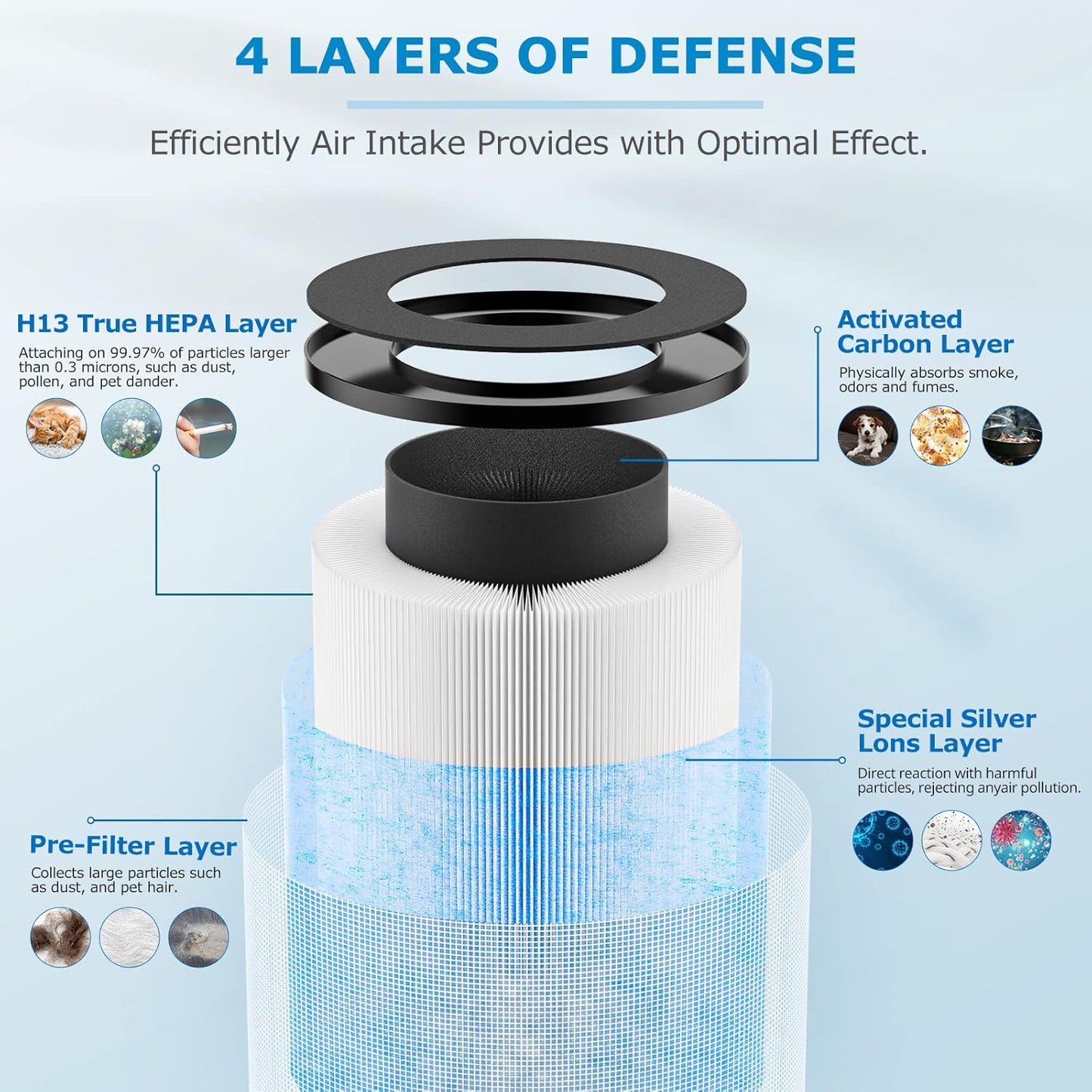 4 LAYERS OF DEFENSE

Efficiently Air Intake Provides with Optimal Effect.

H13 True HEPA Layer
Attaching on 99.97% of particles larger than 0.3 microns, such as dust, pollen, and pet dander.

Activated Carbon Layer
Physically absorbs smoke, odors and fumes.

Special Silver Lons Layer
Direct reaction with harmful particles, rejecting anyair pollution.

Pre-Filter Layer
Collects large particles such as dust, and pet hair.