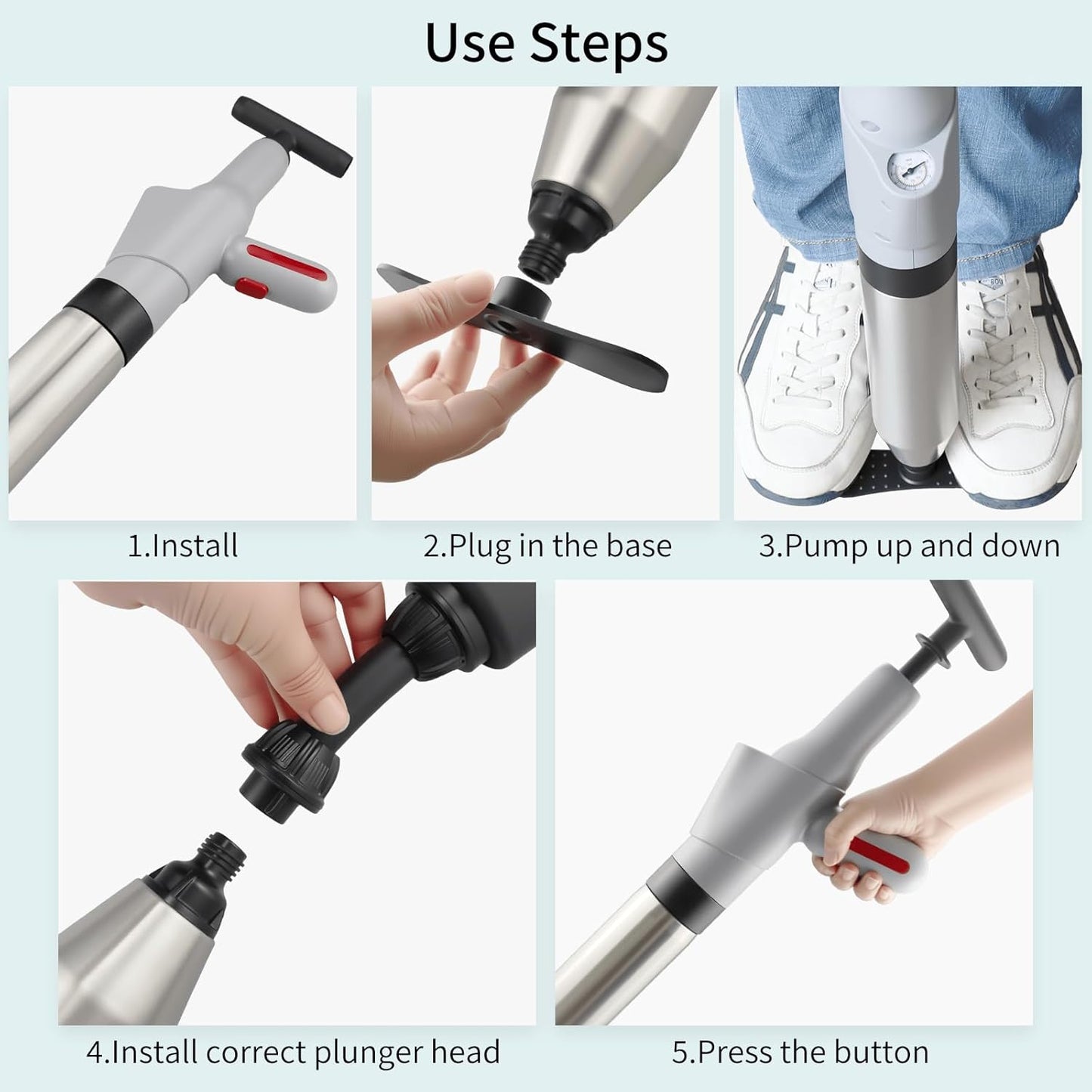 Use Steps

1.Install

2.Plug in the base

3.Pump up and down

4.Install correct plunger head

5.Press the button