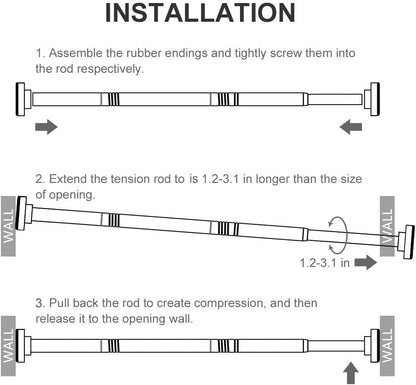 INSTALLATION

1. Assemble the rubber endings and tightly screw them into the rod respectively.

2. Extend the tension rod to is 1.2-3.1 in longer than the size of opening.

WALL

WALL

1.2-3.1 in

3. Pull back the rod to create compression, and then release it to the opening wall.

WALL

WALL