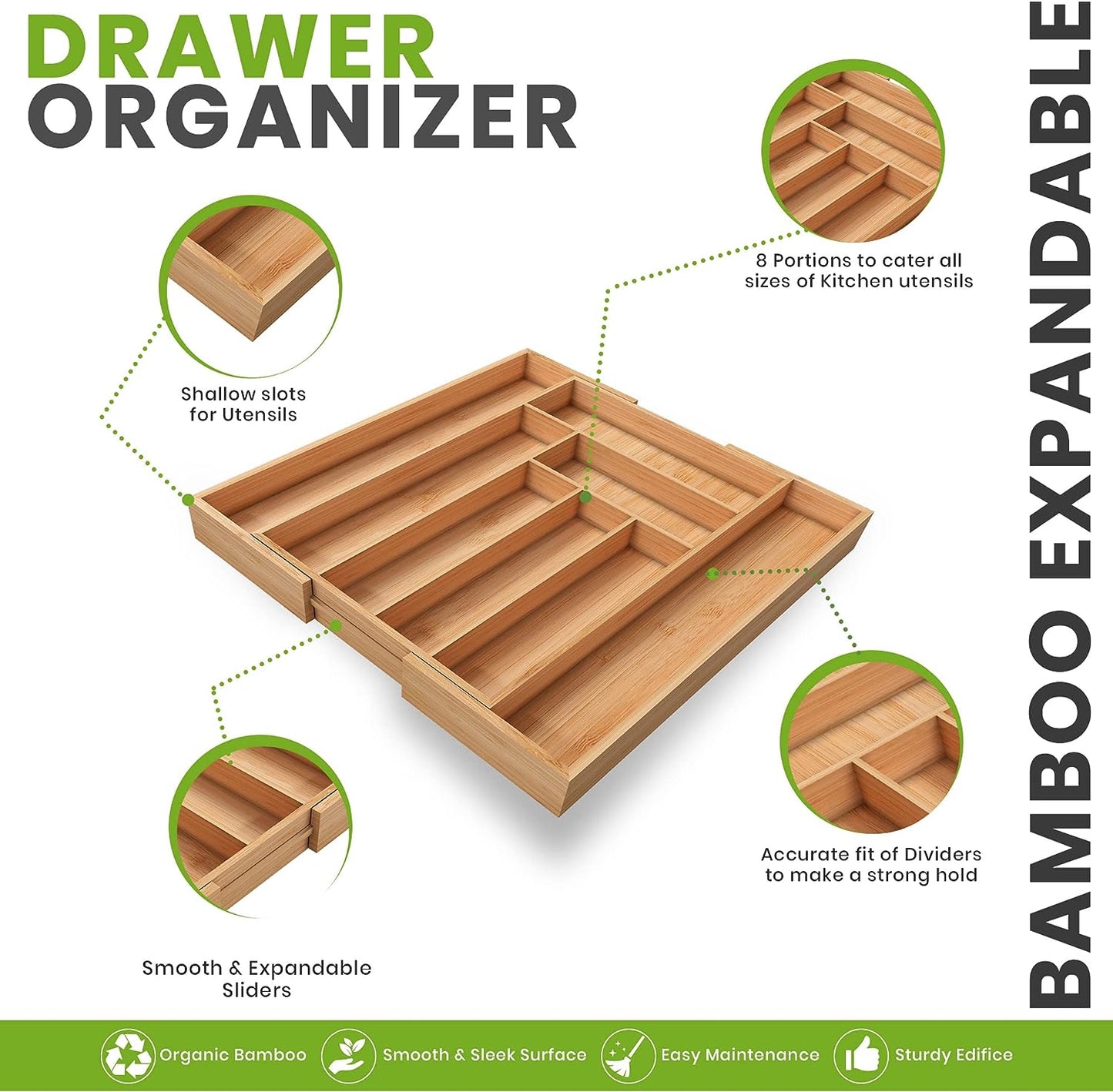 DRAWER
ORGANIZER

BAMBOO EXPANDABLE

8 Portions to cater all sizes of Kitchen utensils

Shallow slots for Utensils

Accurate fit of Dividers to make a strong hold

Smooth & Expandable Sliders

Organic Bamboo
Smooth & Sleek Surface
Easy Maintenance
Sturdy Edifice