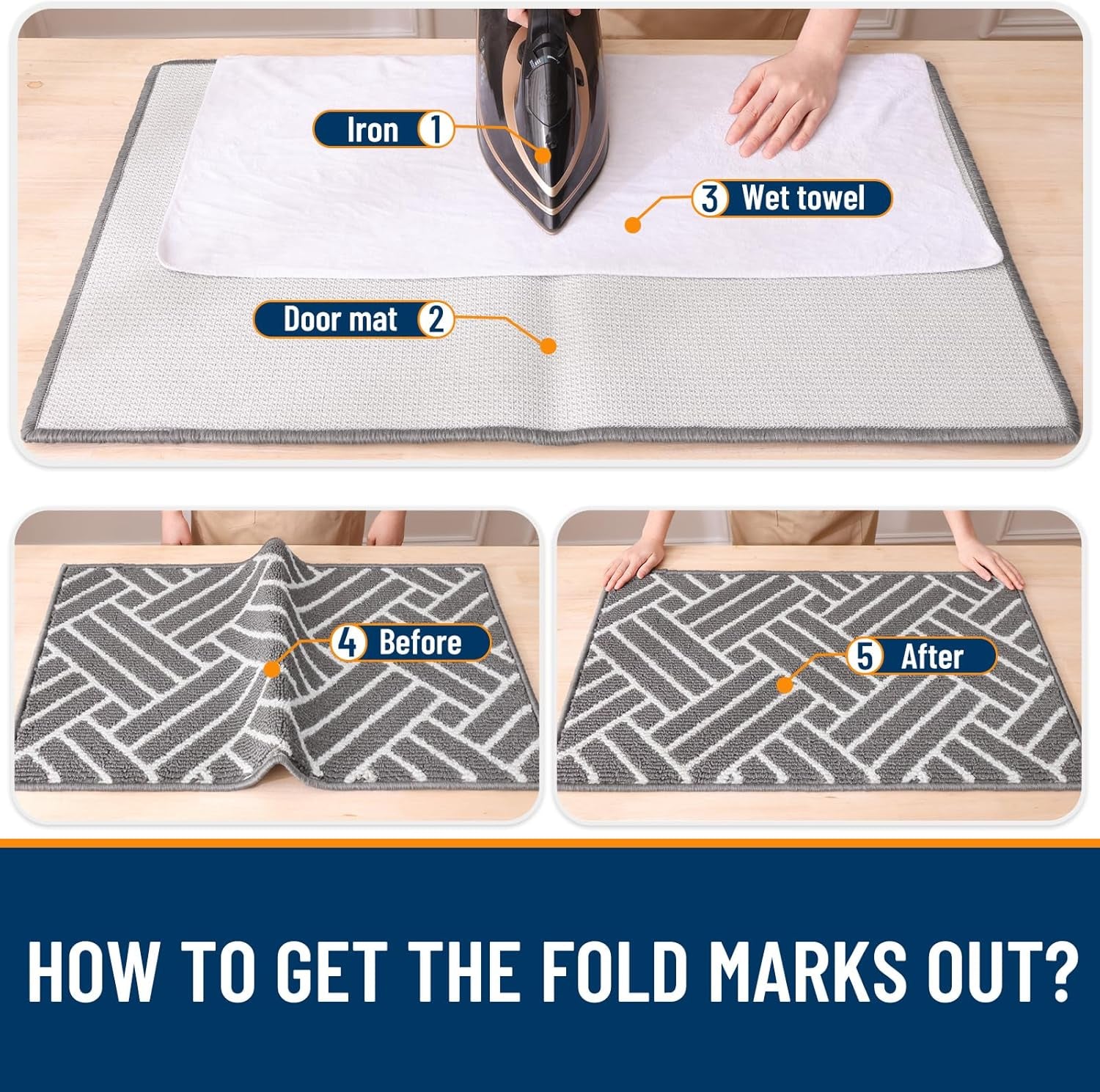 Iron 1

3 Wet towel

Door mat 2

4 Before

5 After

HOW TO GET THE FOLD MARKS OUT?