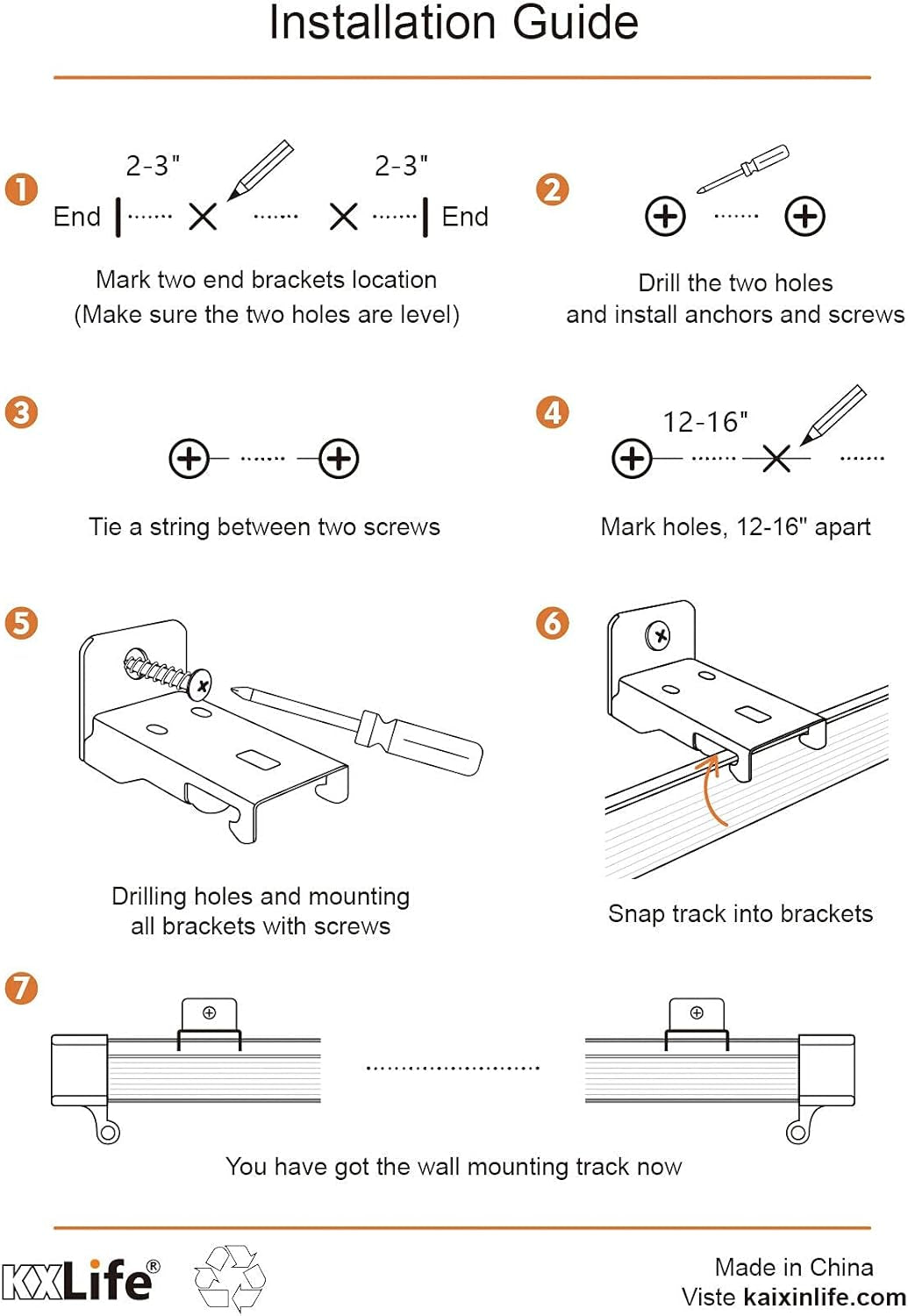 Installation Guide

1

2-3"

2-3"

End

End

Mark two end brackets location
(Make sure the two holes are level)

2

Drill the two holes
and install anchors and screws

3

Tie a string between two screws

4

12-16"

Mark holes, 12-16" apart

5

Drilling holes and mounting
all brackets with screws

6

Snap track into brackets

7

You have got the wall mounting track now

KXLife®

Made in China
Viste kaixinlife.com