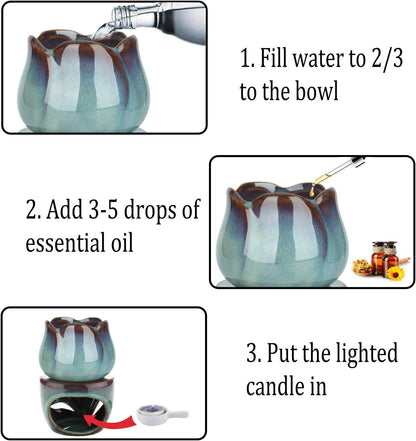 1. Fill water to 2/3 to the bowl

2. Add 3-5 drops of essential oil

3. Put the lighted candle in