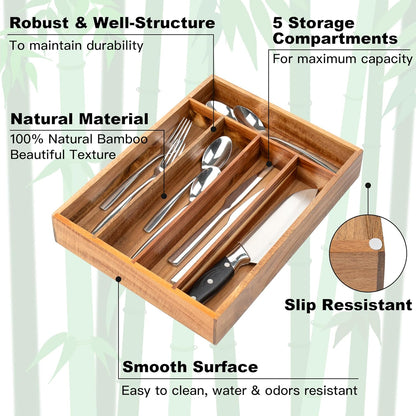 Robust & Well-Structure
To maintain durability

5 Storage Compartments
For maximum capacity

Natural Material
100% Natural Bamboo
Beautiful Texture

Slip Ressistant

Smooth Surface
Easy to clean, water & odors resistant