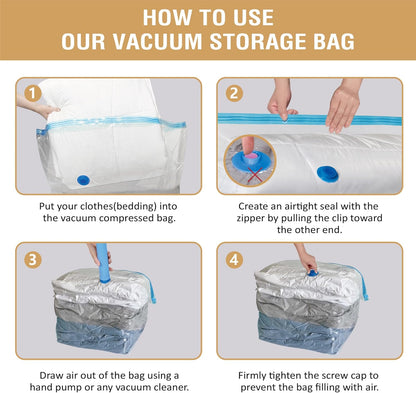 HOW TO USE
OUR VACUUM STORAGE BAG

1

Put your clothes(bedding) into the vacuum compressed bag.

2

Create an airtight seal with the zipper by pulling the clip toward the other end.

3

Draw air out of the bag using a hand pump or any vacuum cleaner.

4

Firmly tighten the screw cap to prevent the bag filling with air.